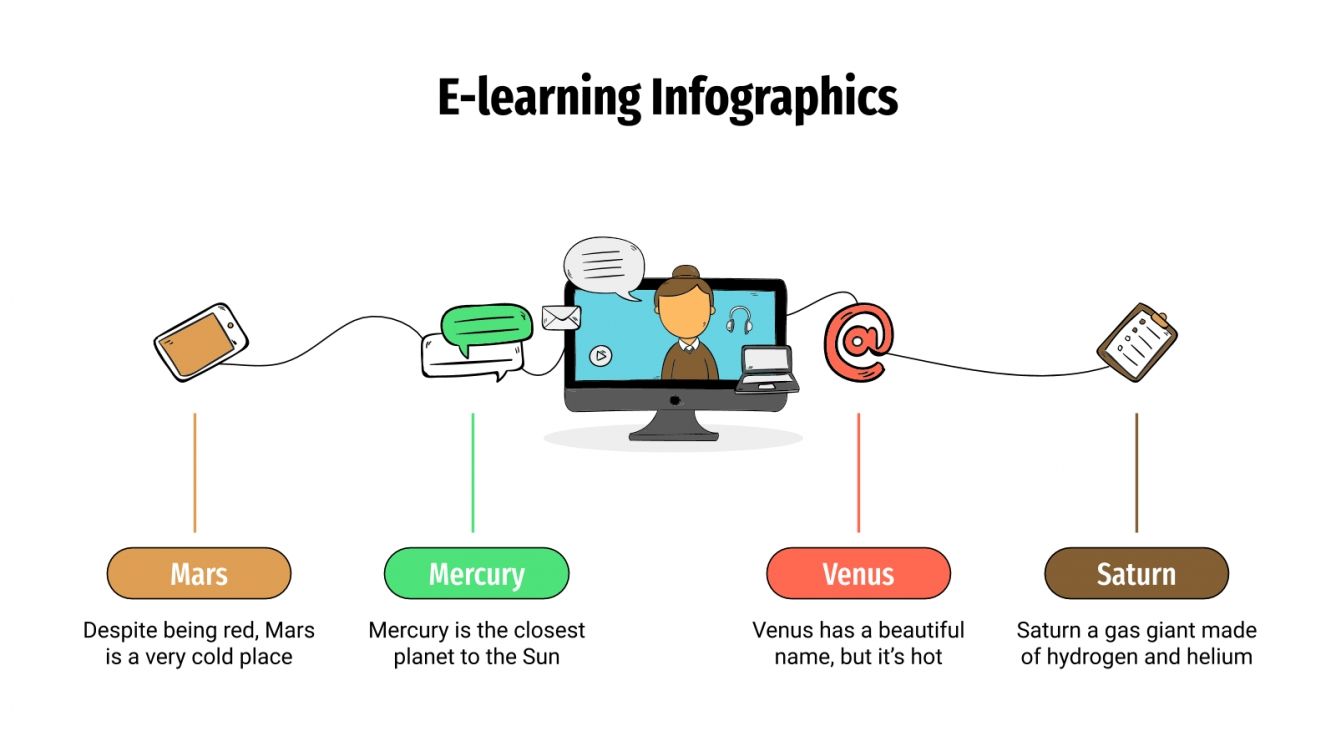 E-learning Infographics

Mars

Despite being red, Mars is a very cold place

Mercury

Mercury is the closest planet to the Sun

Venus

Venus has a beautiful name, but it's hot

Saturn

Saturn a gas giant made of hydrogen and helium