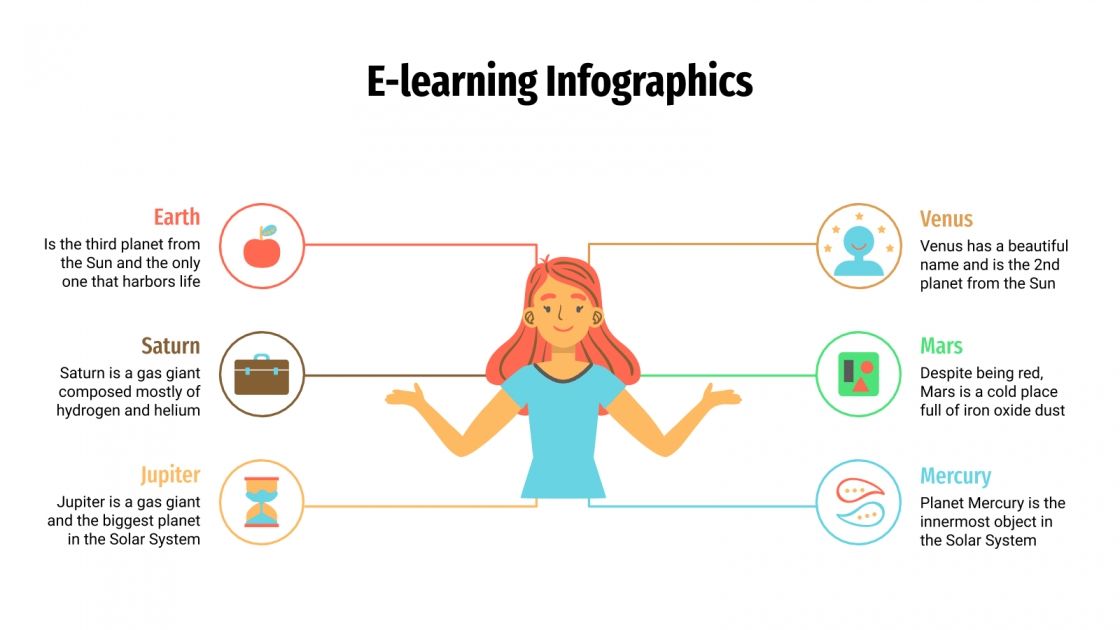 E-learning Infographics

Earth
Is the third planet from the Sun and the only one that harbors life

Saturn
Saturn is a gas giant composed mostly of hydrogen and helium

Jupiter
Jupiter is a gas giant and the biggest planet in the Solar System

Venus
Venus has a beautiful name and is the 2nd planet from the Sun

Mars
Despite being red, Mars is a cold place full of iron oxide dust

Mercury
Planet Mercury is the innermost object in the Solar System