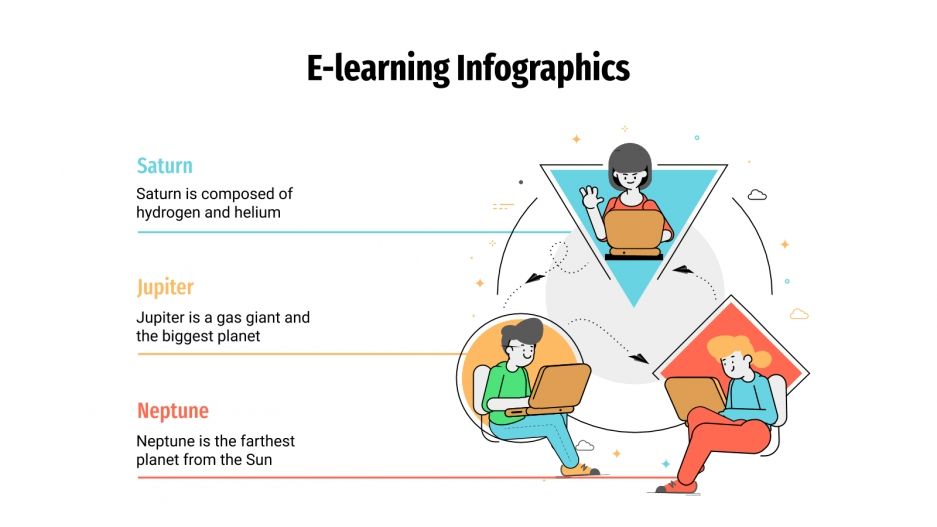 E-learning Infographics

Saturn

Saturn is composed of hydrogen and helium

Jupiter

Jupiter is a gas giant and the biggest planet

Neptune

Neptune is the farthest planet from the Sun