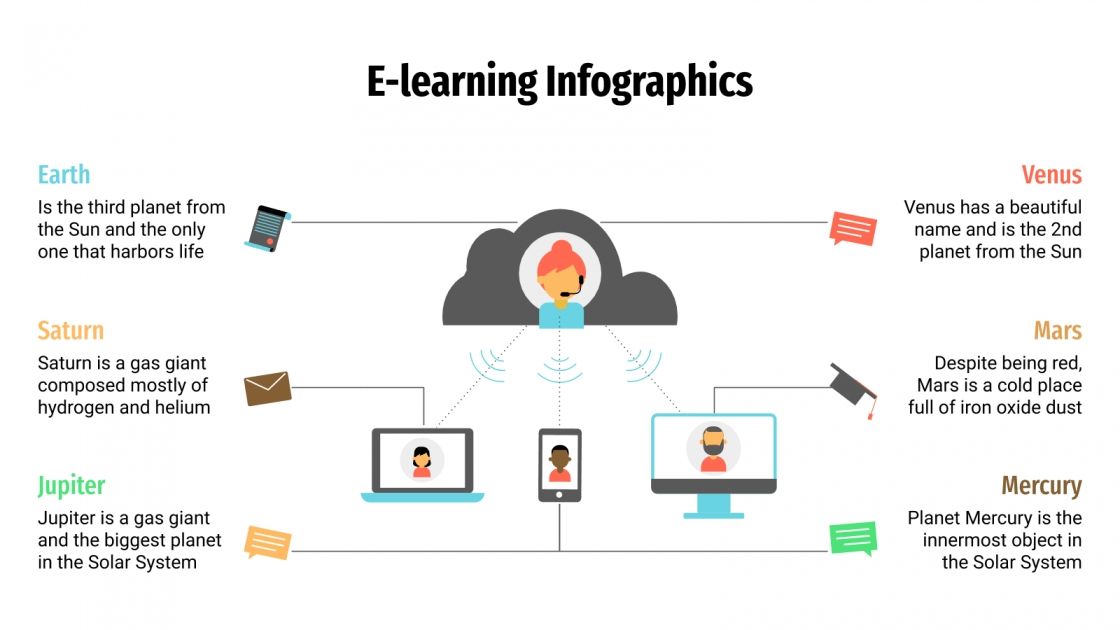 E-learning Infographics

Earth
Is the third planet from the Sun and the only one that harbors life

Saturn
Saturn is a gas giant composed mostly of hydrogen and helium

Jupiter
Jupiter is a gas giant and the biggest planet in the Solar System

Venus
Venus has a beautiful name and is the 2nd planet from the Sun

Mars
Despite being red, Mars is a cold place full of iron oxide dust

Mercury
Planet Mercury is the innermost object in the Solar System