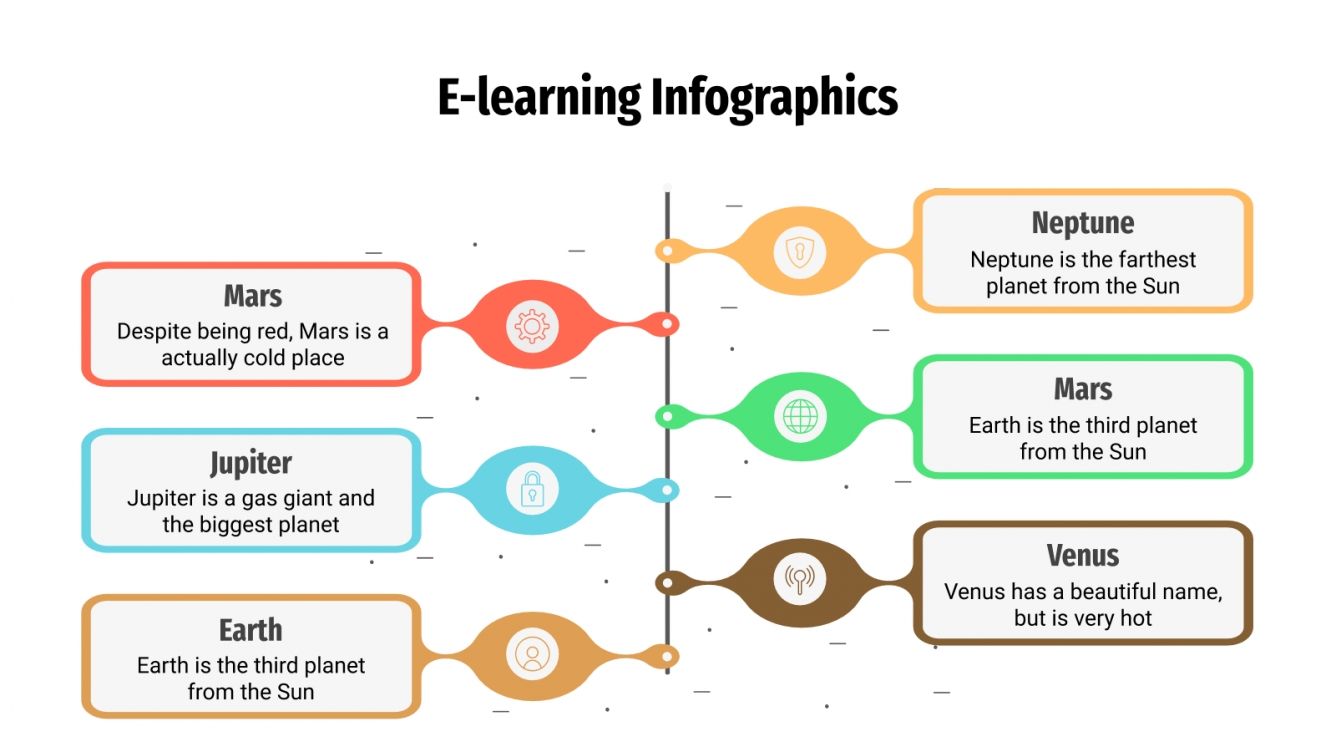 E-learning Infographics

Mars
Despite being red, Mars is a actually cold place

Jupiter
Jupiter is a gas giant and the biggest planet

Earth
Earth is the third planet from the Sun

Neptune
Neptune is the farthest planet from the Sun

Mars
Earth is the third planet from the Sun

Venus
Venus has a beautiful name, but is very hot