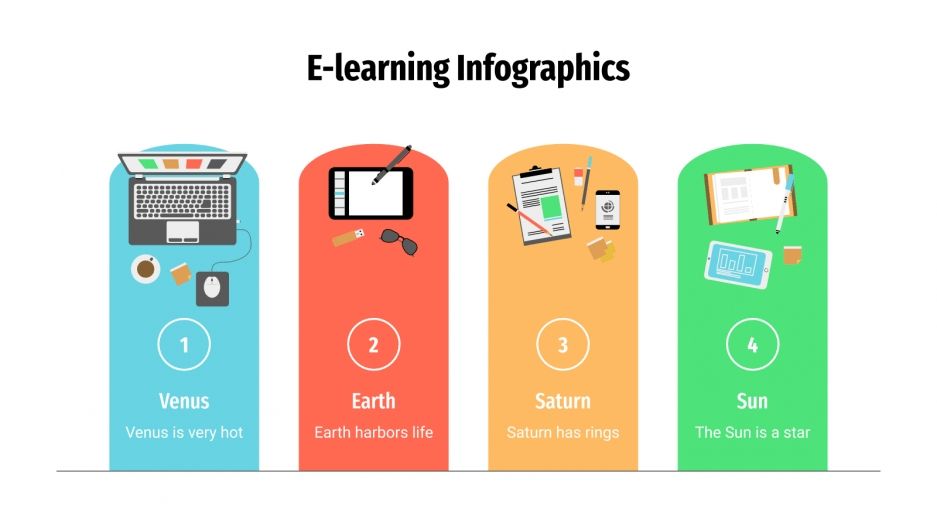 E-learning Infographics

1

Venus

Venus is very hot

2

Earth

Earth harbors life

3

Saturn

Saturn has rings

4

Sun

The Sun is a star