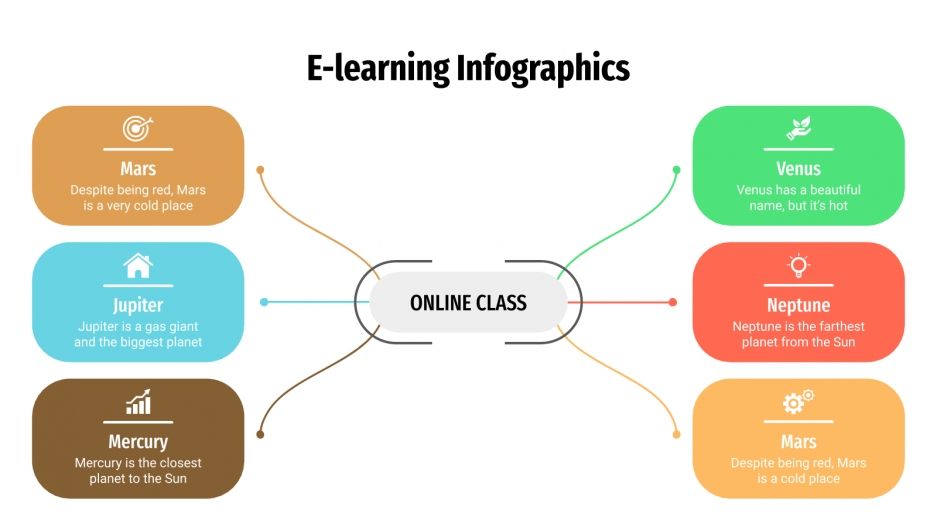 E-learning Infographics

Mars
Despite being red, Mars is a very cold place

Jupiter
Jupiter is a gas giant and the biggest planet

Mercury
Mercury is the closest planet to the Sun

ONLINE CLASS

Venus
Venus has a beautiful name, but it's hot

Neptune
Neptune is the farthest planet from the Sun

Mars
Despite being red, Mars is a cold place