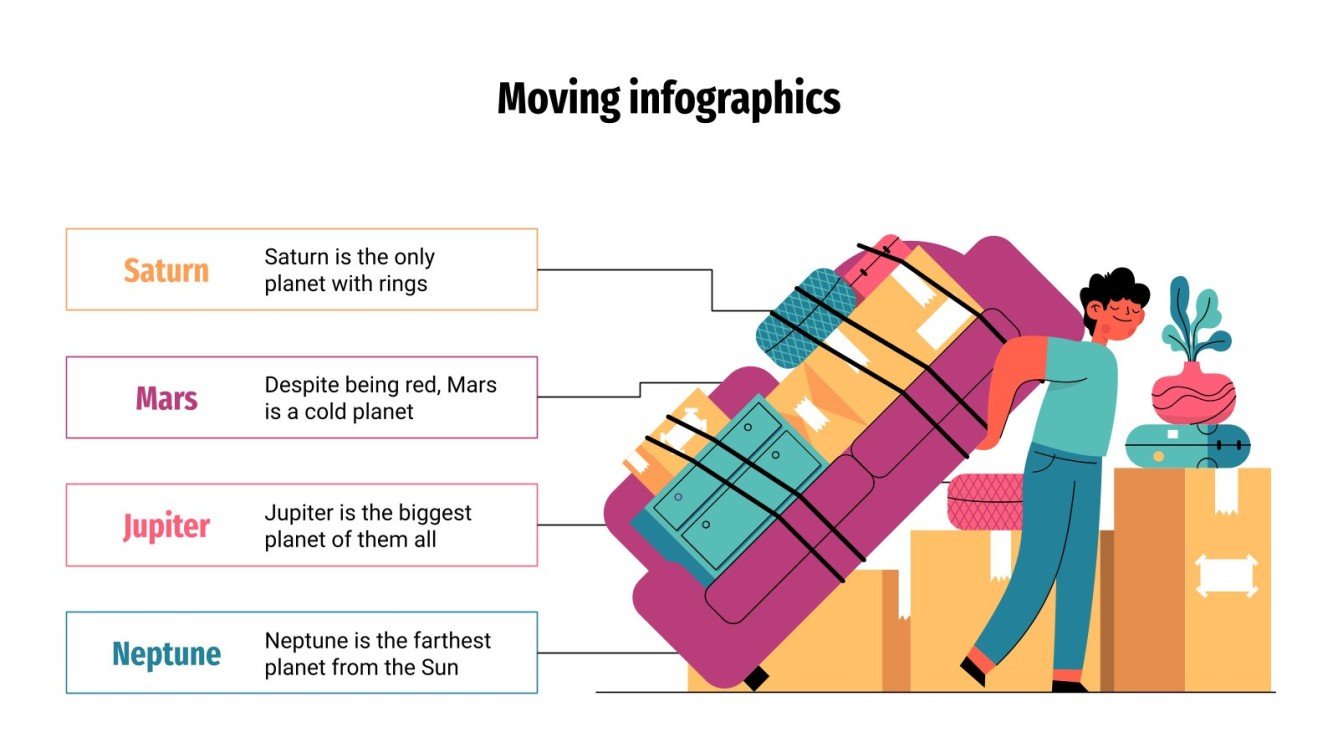 Moving infographics

Saturn
Saturn is the only planet with rings

Mars
Despite being red, Mars is a cold planet

Jupiter
Jupiter is the biggest planet of them all

Neptune
Neptune is the farthest planet from the Sun