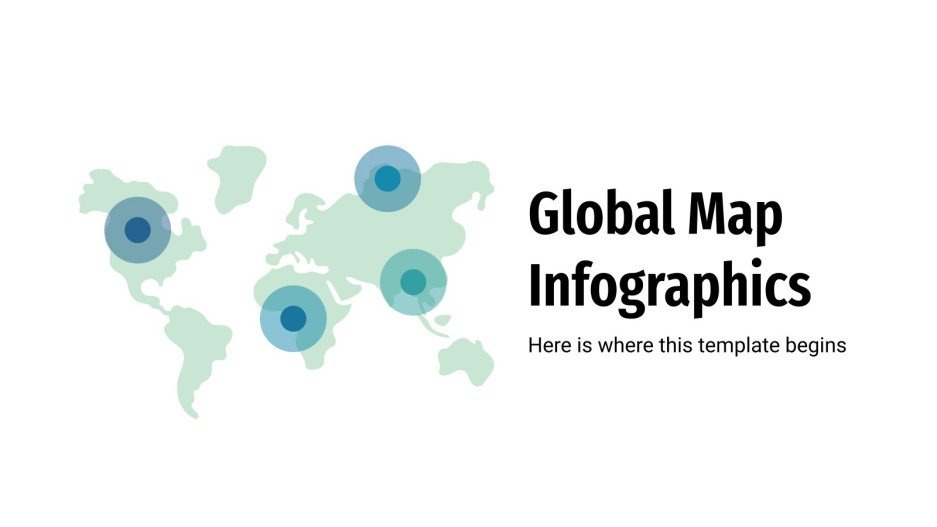 Global Map Infographics

Here is where this template begins