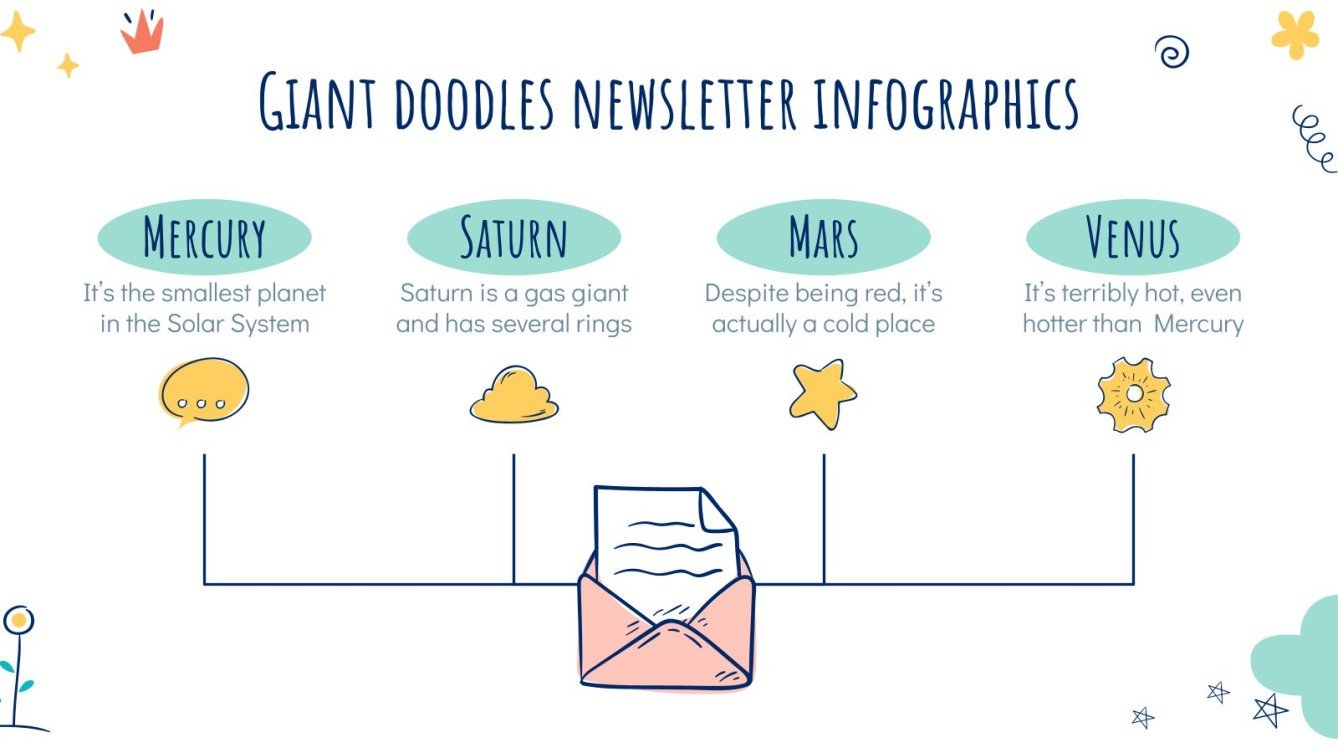 Giant doodles newsletter infographics

Mercury
It's the smallest planet in the Solar System

Saturn
Saturn is a gas giant and has several rings

Mars
Despite being red, it's actually a cold place

Venus
It's terribly hot, even hotter than Mercury