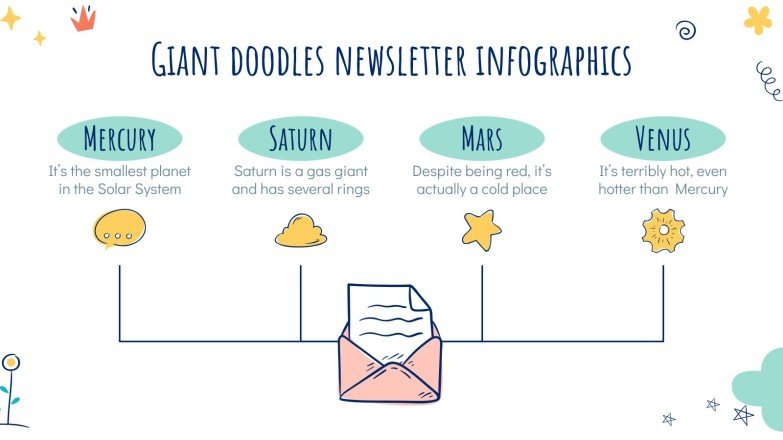 GIANT DOODLES NEWSLETTER INFOGRAPHICS

MERCURY
It's the smallest planet in the Solar System

SATURN
Saturn is a gas giant and has several rings

MARS
Despite being red, it's actually a cold place

VENUS
It's terribly hot, even hotter than Mercury