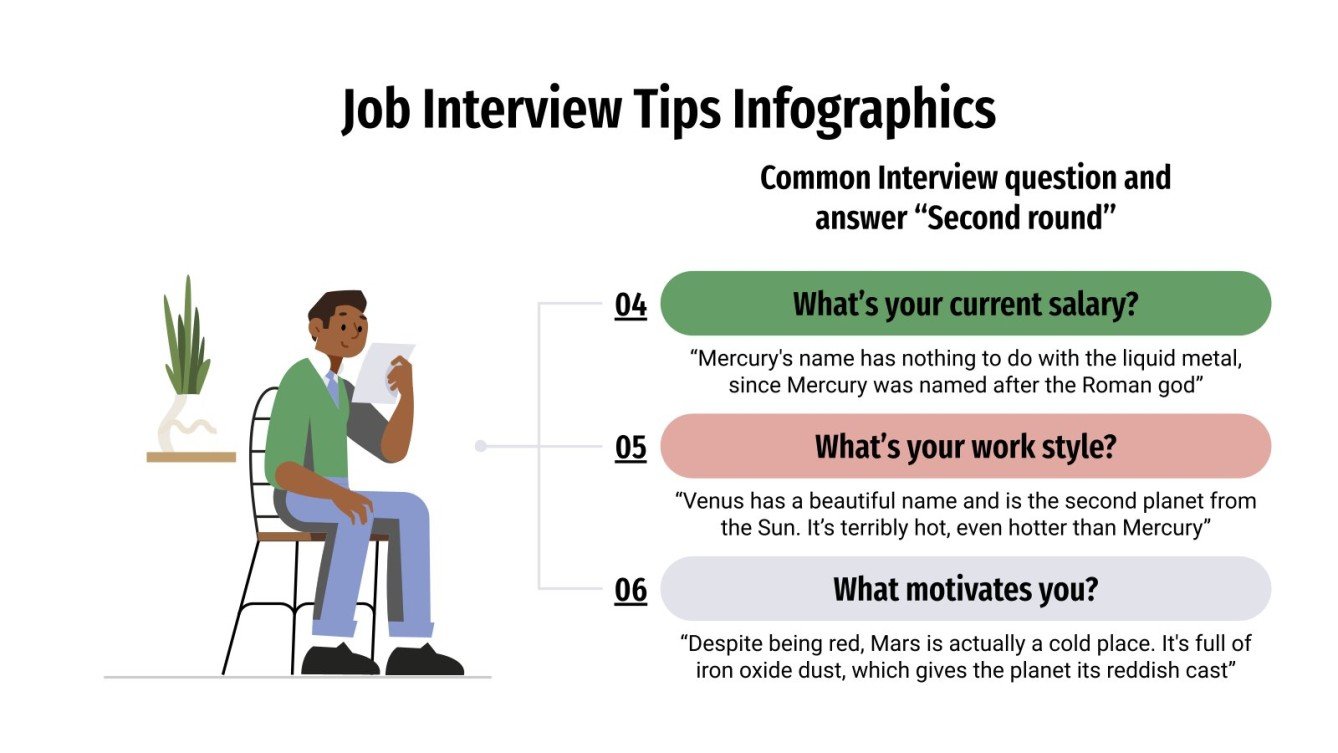 Job Interview Tips Infographics

Common Interview question and answer “Second round”

04

What’s your current salary?

“Mercury's name has nothing to do with the liquid metal, since Mercury was named after the Roman god”

05

What’s your work style?

“Venus has a beautiful name and is the second planet from the Sun. It’s terribly hot, even hotter than Mercury”

06

What motivates you?

“Despite being red, Mars is actually a cold place. It's full of iron oxide dust, which gives the planet its reddish cast”