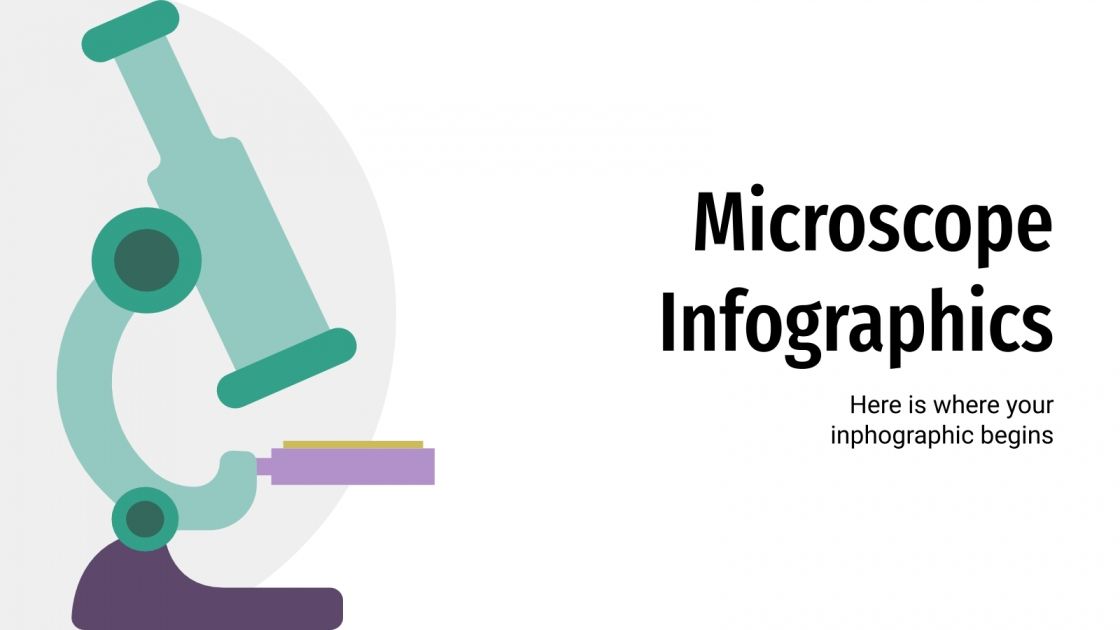 Microscope Infographics

Here is where your inphographic begins