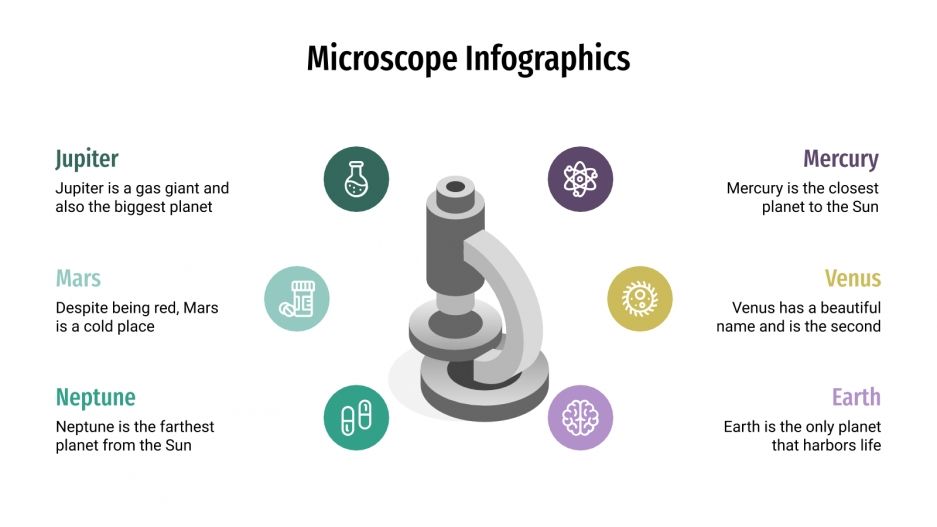 Microscope Infographics

Jupiter
Jupiter is a gas giant and also the biggest planet

Mars
Despite being red, Mars is a cold place

Neptune
Neptune is the farthest planet from the Sun

Mercury
Mercury is the closest planet to the Sun

Venus
Venus has a beautiful name and is the second

Earth
Earth is the only planet that harbors life