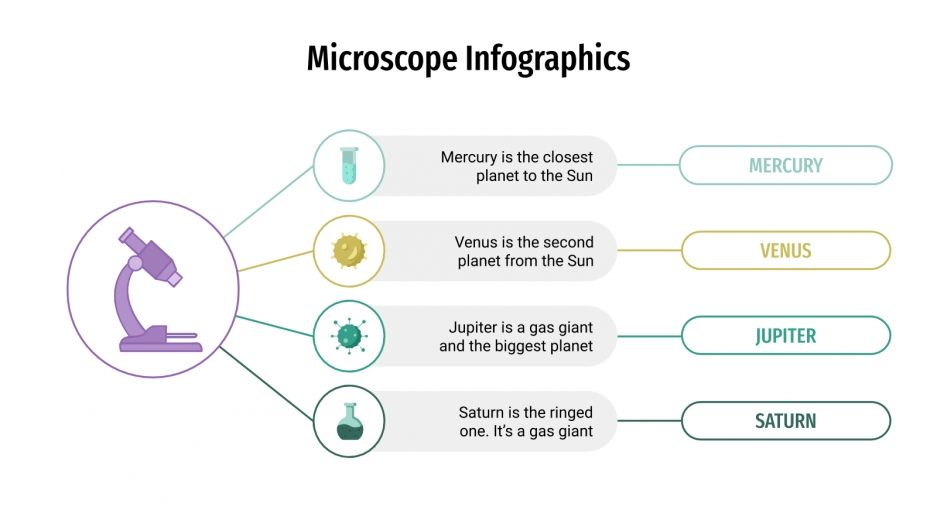 Microscope Infographics

Mercury is the closest planet to the Sun

MERCURY

Venus is the second planet from the Sun

VENUS

Jupiter is a gas giant and the biggest planet

JUPITER

Saturn is the ringed one. It's a gas giant

SATURN