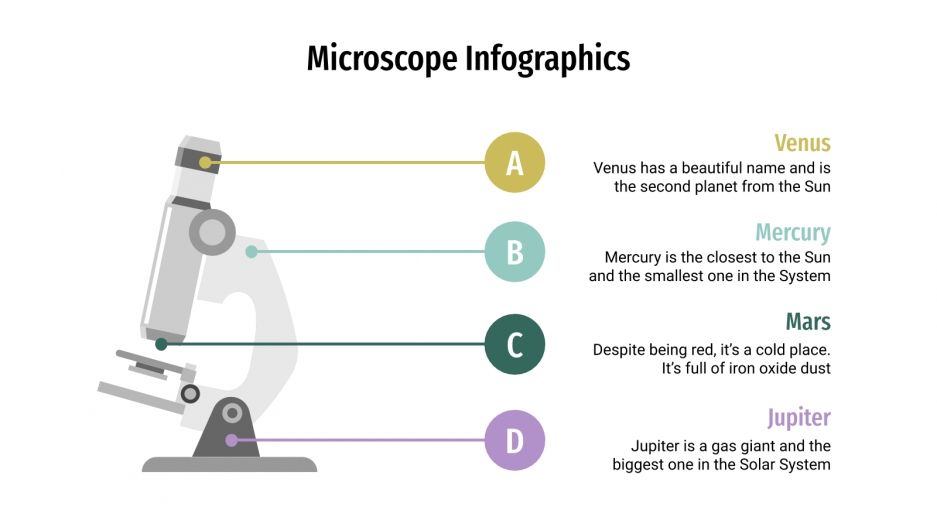 Microscope Infographics

A

Venus
Venus has a beautiful name and is the second planet from the Sun

B

Mercury
Mercury is the closest to the Sun and the smallest one in the System

C

Mars
Despite being red, it's a cold place. It's full of iron oxide dust

D

Jupiter
Jupiter is a gas giant and the biggest one in the Solar System