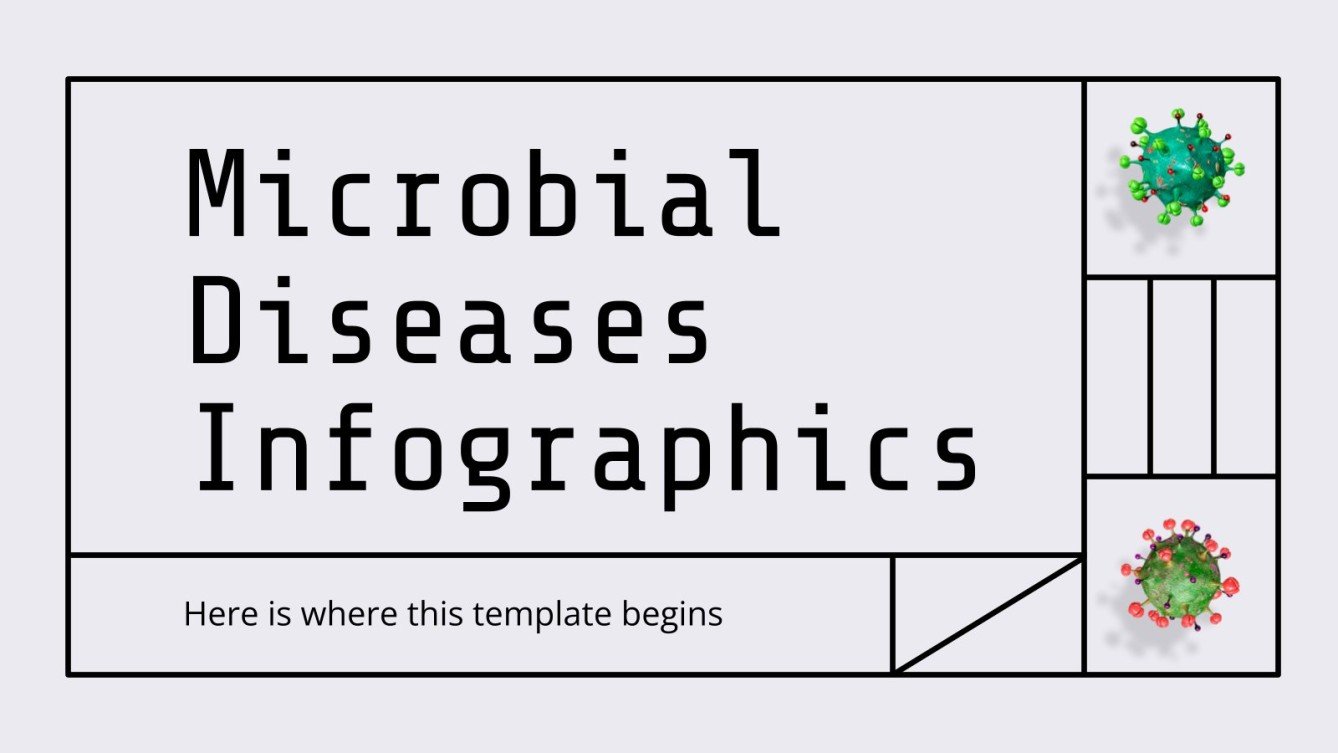 Microbial Diseases Infographics

Here is where this template begins