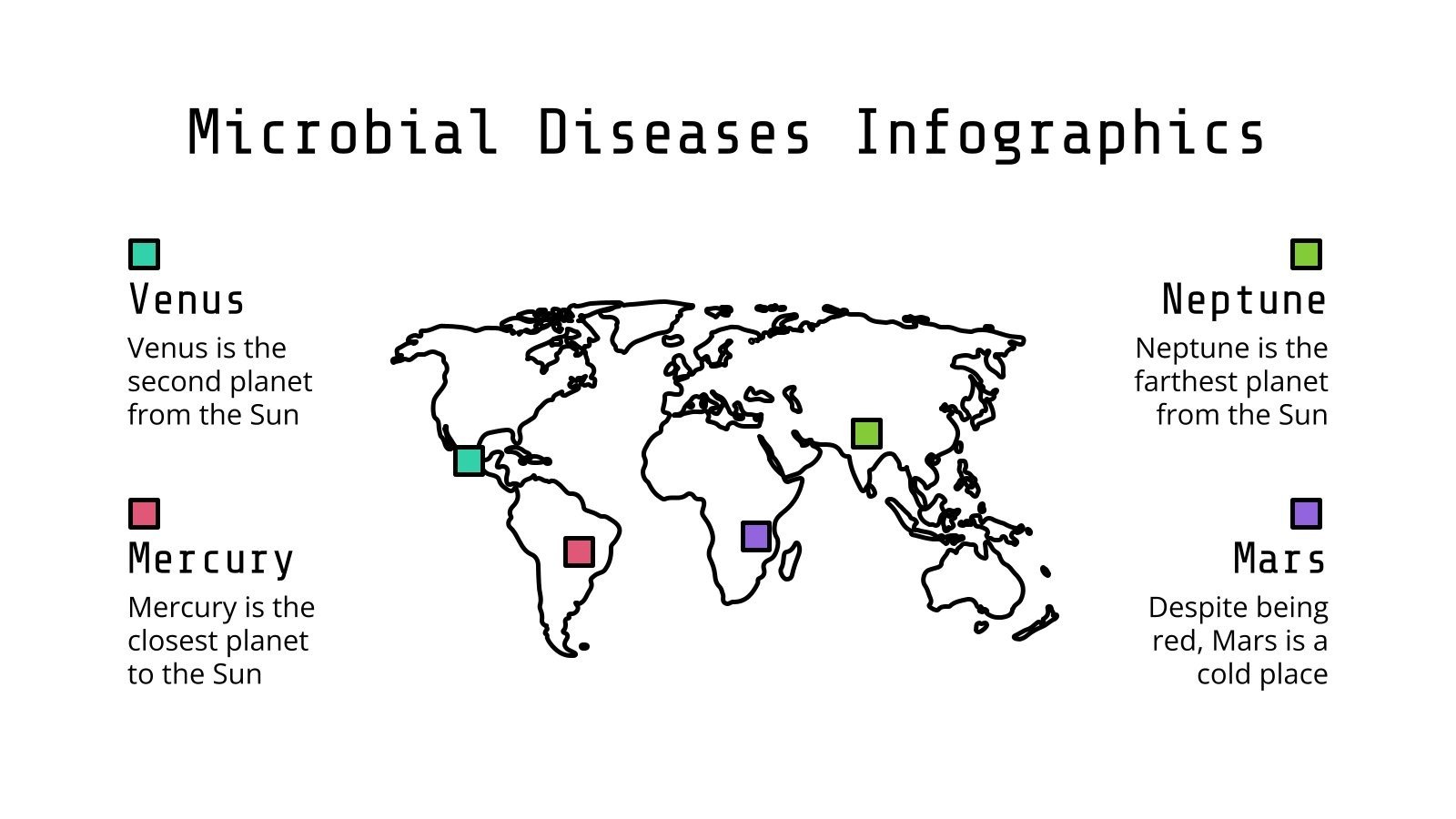 Microbial Diseases Infographics

Venus

Venus is the second planet from the Sun

Mercury

Mercury is the closest planet to the Sun

Neptune

Neptune is the farthest planet from the Sun

Mars

Despite being red, Mars is a cold place