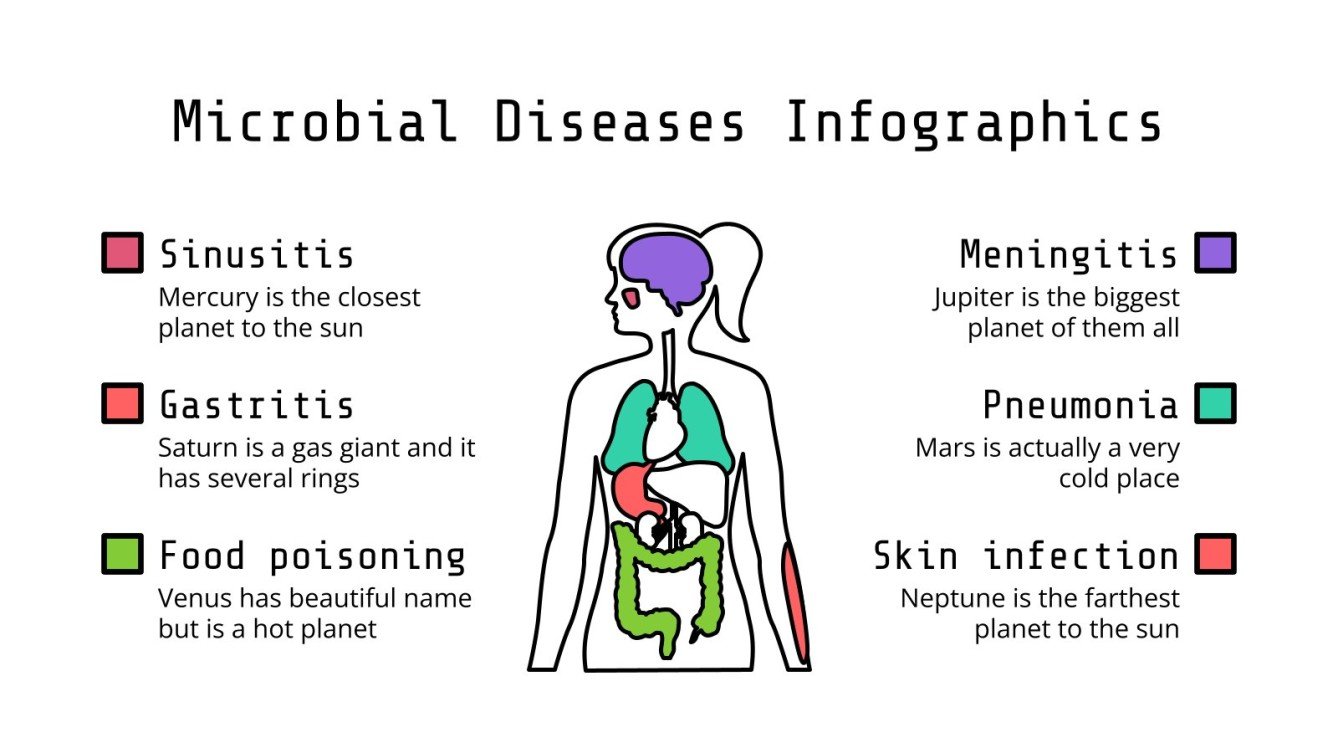 Microbial Diseases Infographics

Sinusitis
Mercury is the closest planet to the sun

Gastritis
Saturn is a gas giant and it has several rings

Food poisoning
Venus has beautiful name but is a hot planet

Meningitis
Jupiter is the biggest planet of them all

Pneumonia
Mars is actually a very cold place

Skin infection
Neptune is the farthest planet to the sun