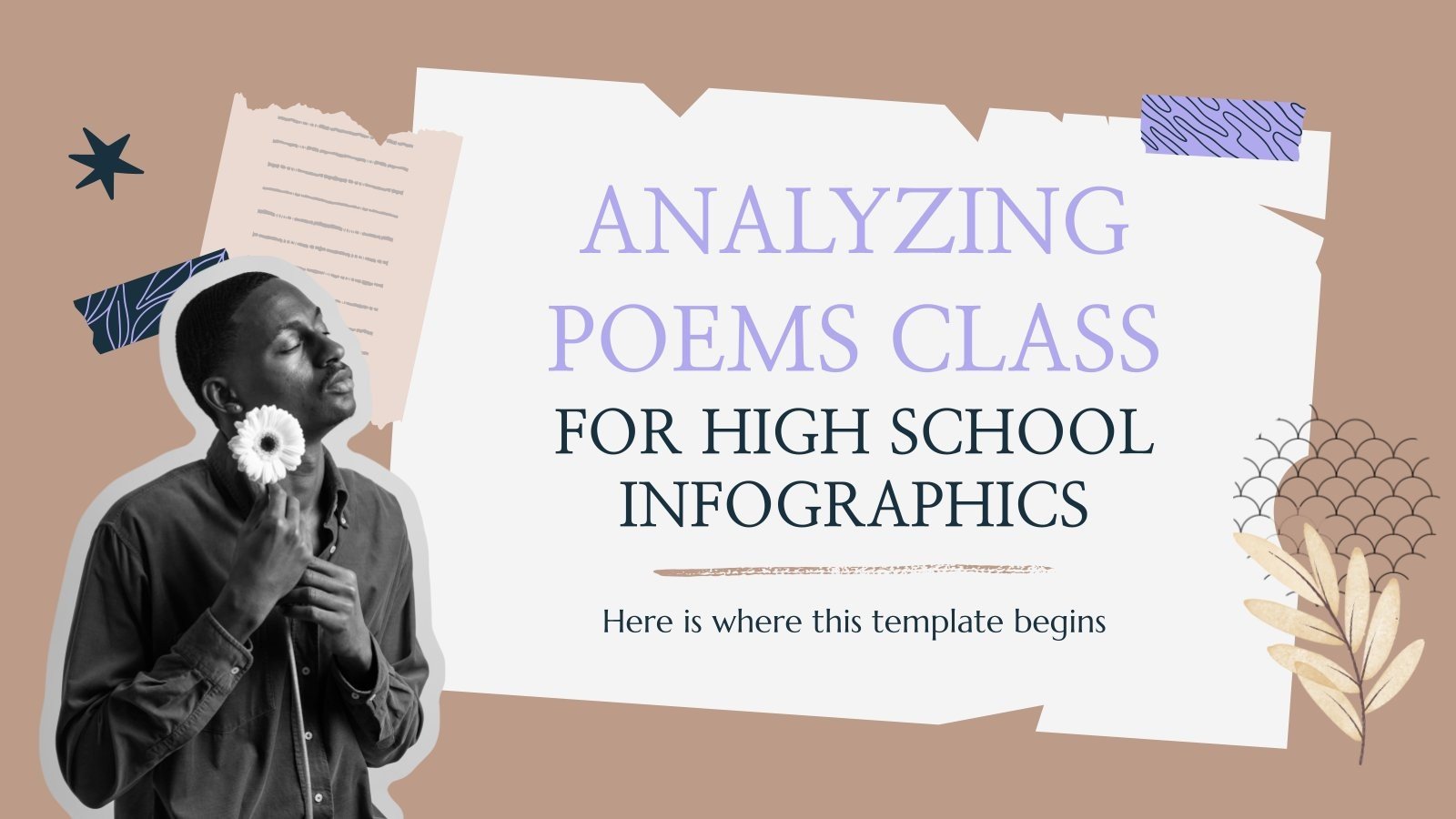 ANALYZING POEMS CLASS FOR HIGH SCHOOL INFOGRAPHICS

Here is where this template begins