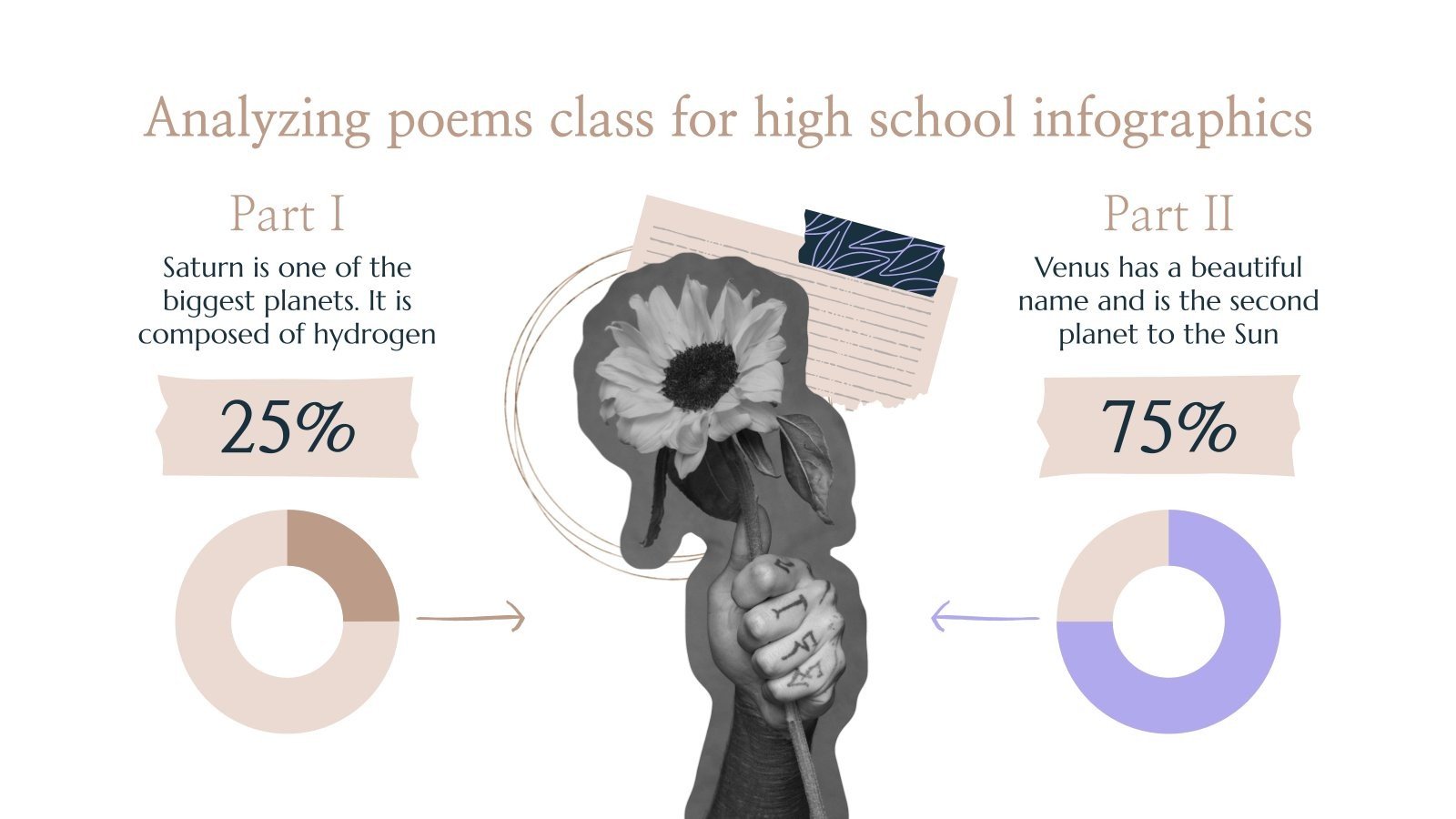 Analyzing poems class for high school infographics

Part I

Saturn is one of the biggest planets. It is composed of hydrogen

25%

Part II

Venus has a beautiful name and is the second planet to the Sun

75%