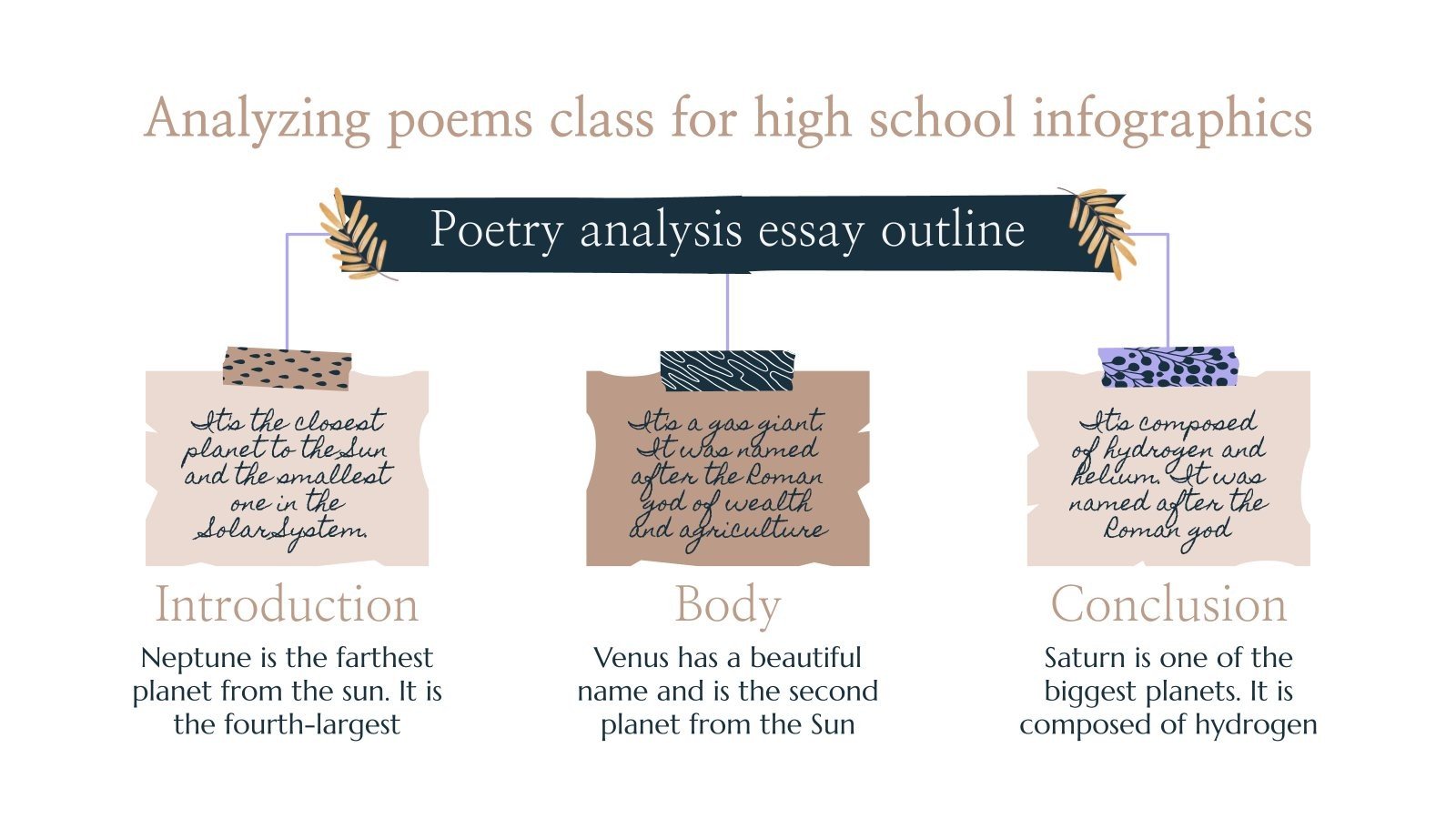 Analyzing poems class for high school infographics

Poetry analysis essay outline

It's the closest planet to the Sun and the smallest one in the Solar System.

Introduction

Neptune is the farthest planet from the sun. It is the fourth-largest

It's a gas giant. It was named after the Roman god of wealth and agriculture

Body

Venus has a beautiful name and is the second planet from the Sun

It's composed of hydrogen and helium. It was named after the Roman god

Conclusion

Saturn is one of the biggest planets. It is composed of hydrogen