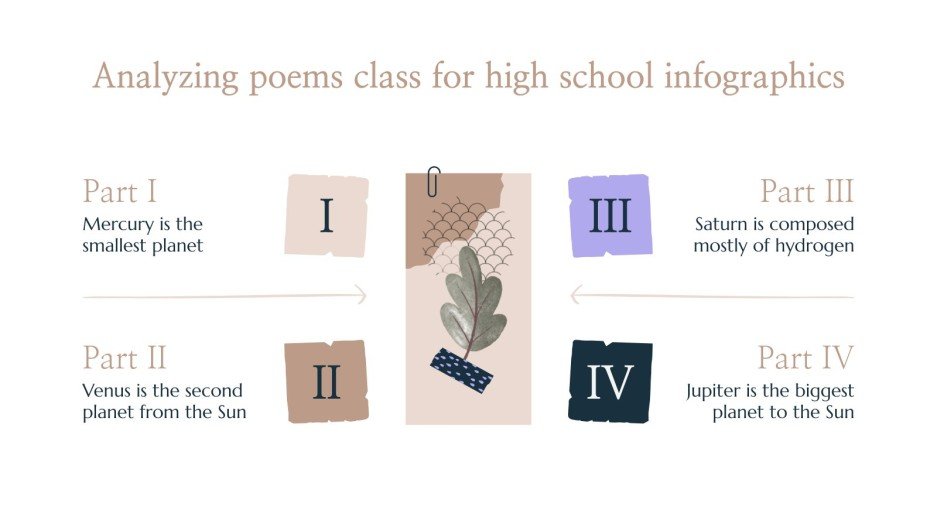 Analyzing poems class for high school infographics

Part I
Mercury is the smallest planet

I

Part II
Venus is the second planet from the Sun

II

III

Part III
Saturn is composed mostly of hydrogen

IV

Part IV
Jupiter is the biggest planet to the Sun