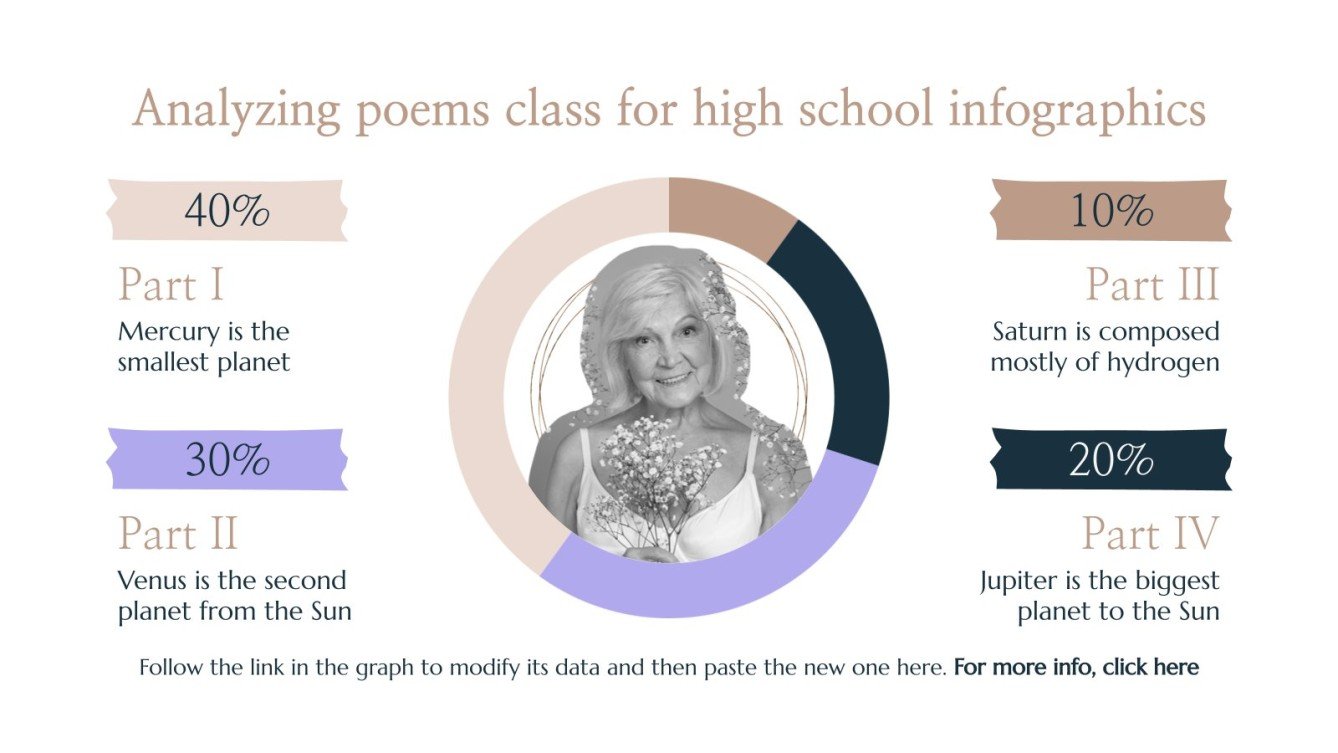 Analyzing poems class for high school infographics

40%

Part I

Mercury is the smallest planet

30%

Part II

Venus is the second planet from the Sun

10%

Part III

Saturn is composed mostly of hydrogen

20%

Part IV

Jupiter is the biggest planet to the Sun

Follow the link in the graph to modify its data and then paste the new one here. For more info, click here