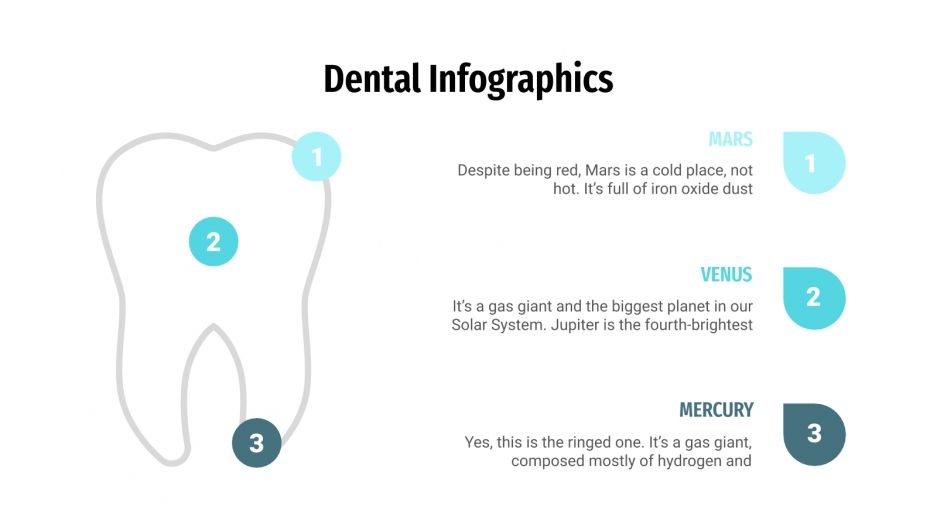 Dental Infographics

1

2

3

MARS

Despite being red, Mars is a cold place, not hot. It's full of iron oxide dust

1

VENUS

It's a gas giant and the biggest planet in our Solar System. Jupiter is the fourth-brightest

2

MERCURY

Yes, this is the ringed one. It's a gas giant, composed mostly of hydrogen and

3