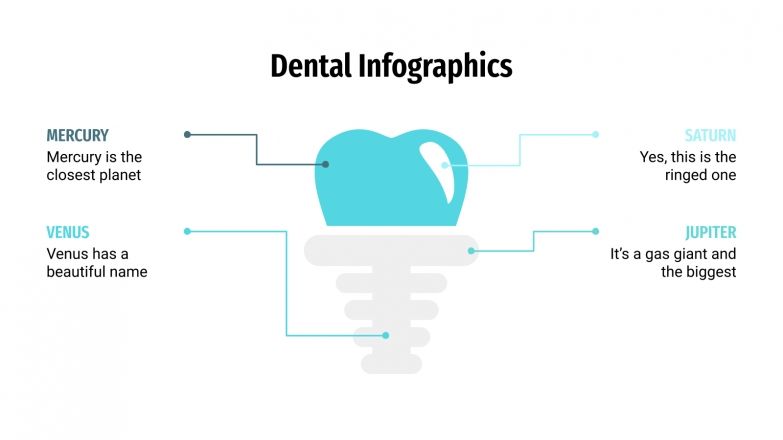 Dental Infographics

MERCURY
Mercury is the closest planet

VENUS
Venus has a beautiful name

SATURN
Yes, this is the ringed one

JUPITER
It's a gas giant and the biggest