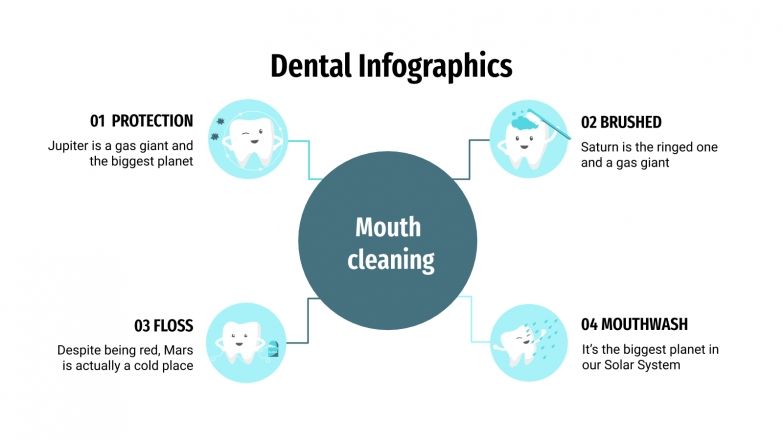 Dental Infographics

01 PROTECTION
Jupiter is a gas giant and the biggest planet

02 BRUSHED
Saturn is the ringed one and a gas giant

Mouth cleaning

03 FLOSS
Despite being red, Mars is actually a cold place

04 MOUTHWASH
It's the biggest planet in our Solar System