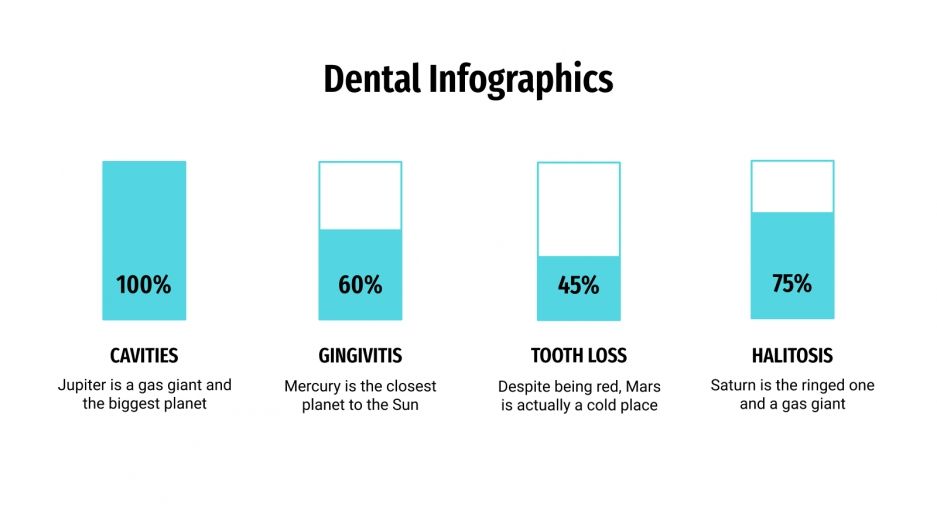 Dental Infographics

100%

CAVITIES

Jupiter is a gas giant and the biggest planet

60%

GINGIVITIS

Mercury is the closest planet to the Sun

45%

TOOTH LOSS

Despite being red, Mars is actually a cold place

75%

HALITOSIS

Saturn is the ringed one and a gas giant