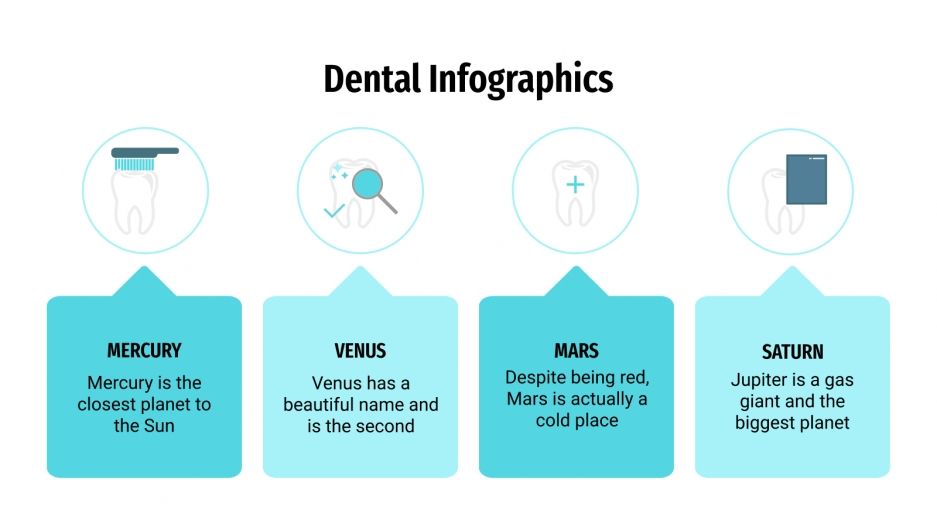 Dental Infographics

MERCURY

Mercury is the closest planet to the Sun

VENUS

Venus has a beautiful name and is the second

MARS

Despite being red, Mars is actually a cold place

SATURN

Jupiter is a gas giant and the biggest planet