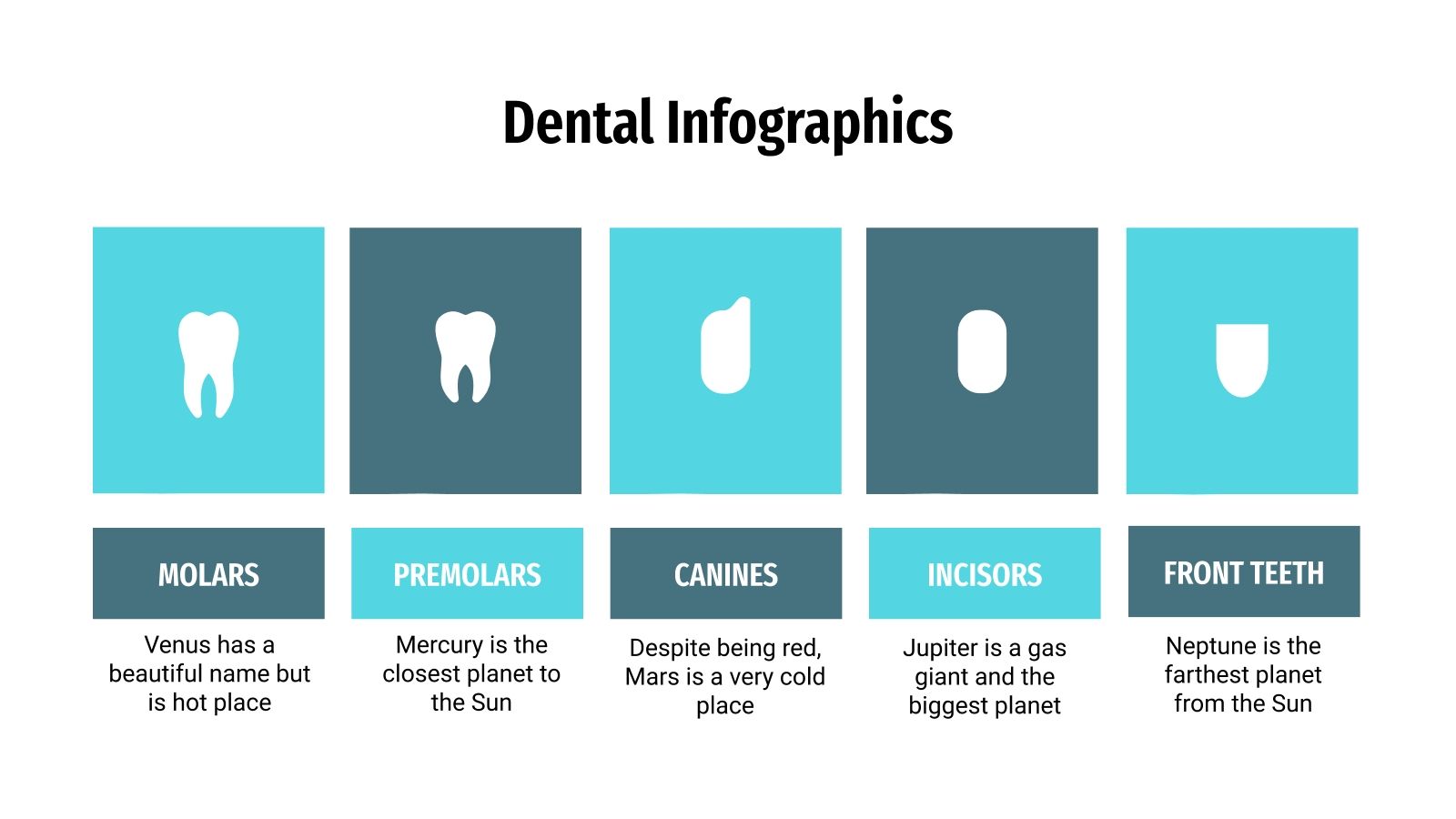 Dental Infographics

MOLARS

Venus has a beautiful name but is hot place

PREMOLARS

Mercury is the closest planet to the Sun

CANINES

Despite being red, Mars is a very cold place

INCISORS

Jupiter is a gas giant and the biggest planet

FRONT TEETH

Neptune is the farthest planet from the Sun