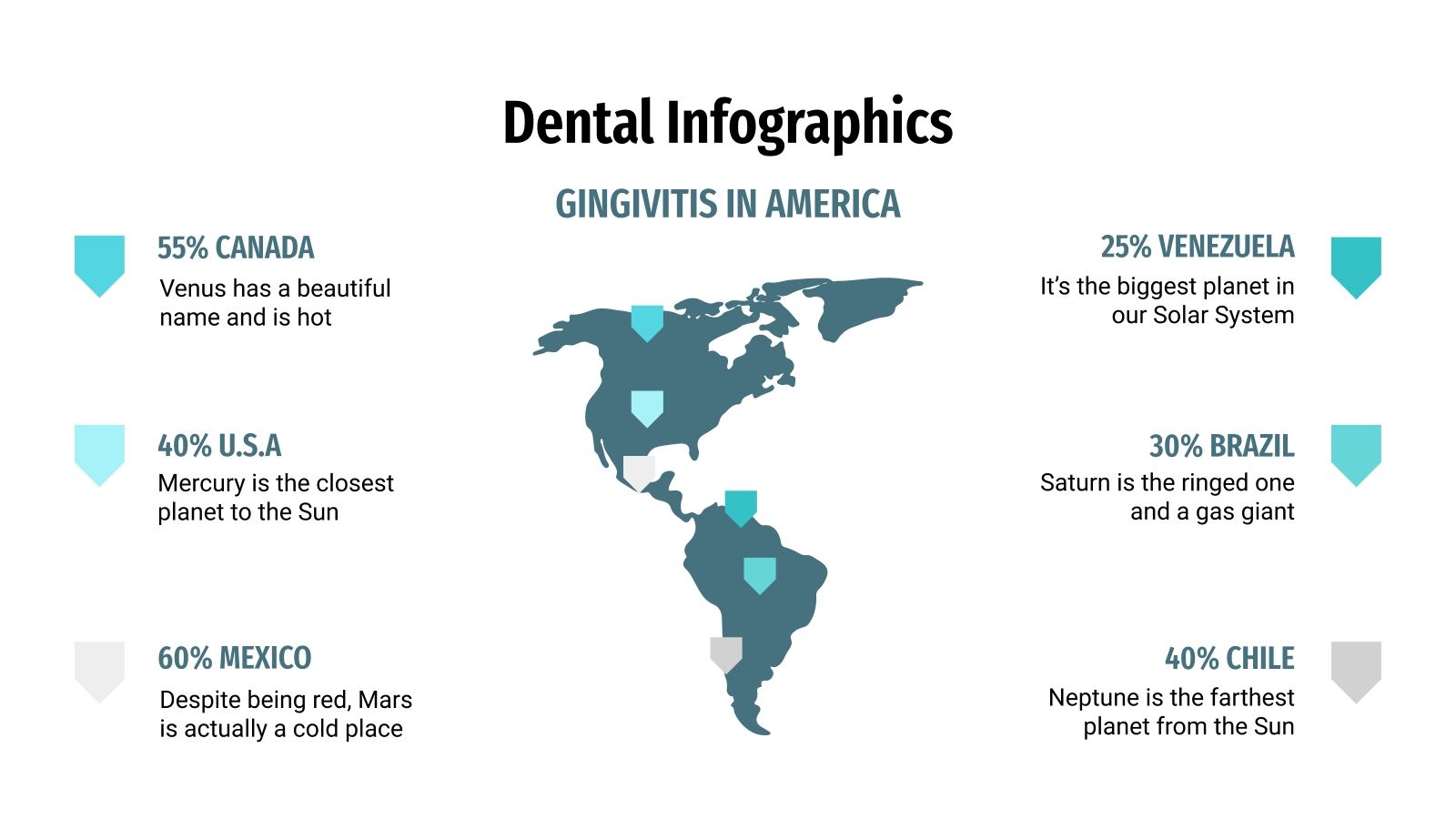 Dental Infographics

GINGIVITIS IN AMERICA

55% CANADA
Venus has a beautiful name and is hot

40% U.S.A
Mercury is the closest planet to the Sun

60% MEXICO
Despite being red, Mars is actually a cold place

25% VENEZUELA
It's the biggest planet in our Solar System

30% BRAZIL
Saturn is the ringed one and a gas giant

40% CHILE
Neptune is the farthest planet from the Sun