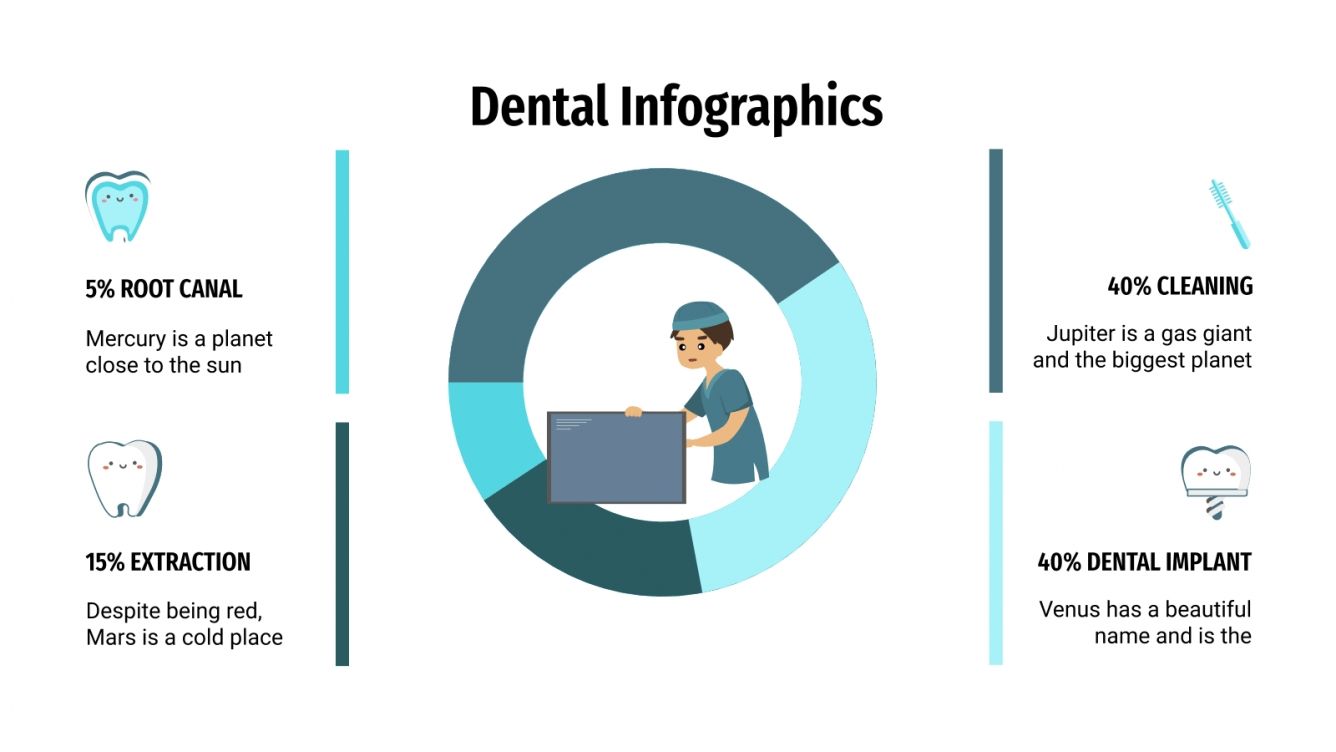 Dental Infographics

5% ROOT CANAL

Mercury is a planet close to the sun

15% EXTRACTION

Despite being red, Mars is a cold place

40% CLEANING

Jupiter is a gas giant and the biggest planet

40% DENTAL IMPLANT

Venus has a beautiful name and is the