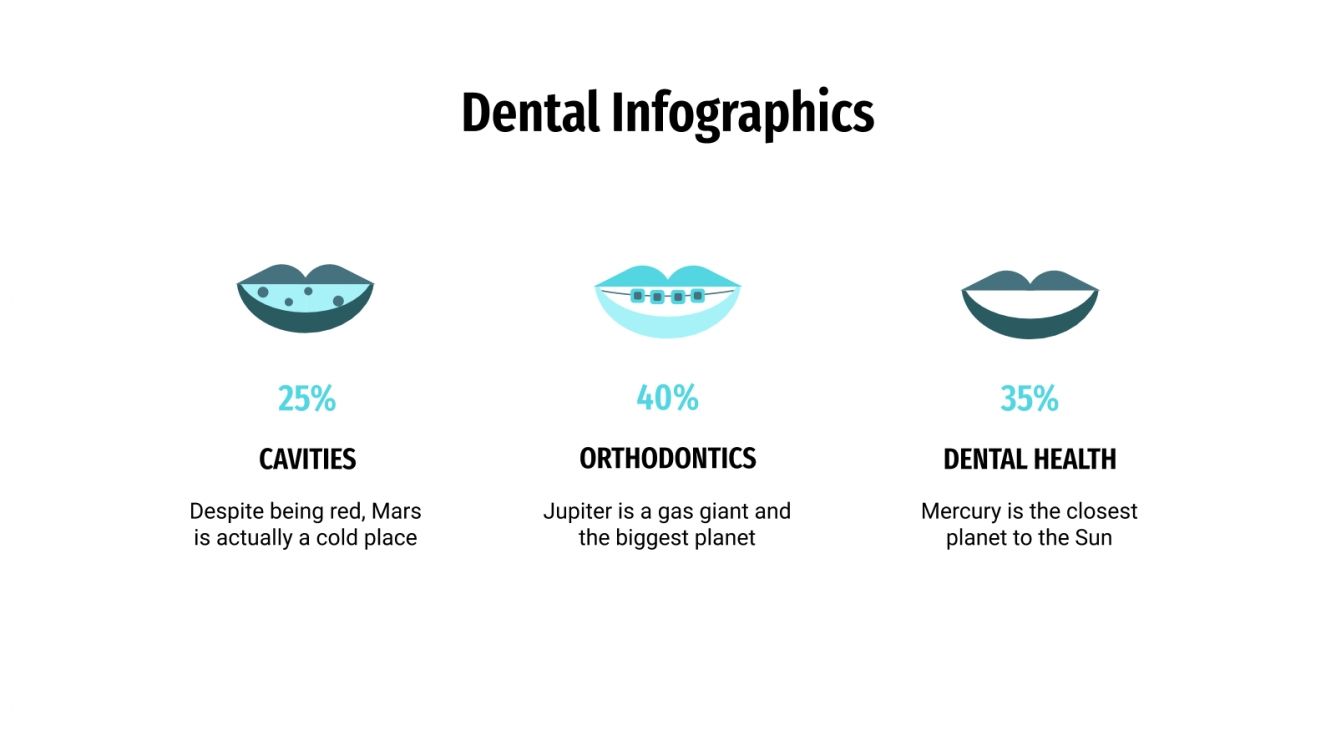 Dental Infographics

25%

CAVITIES

Despite being red, Mars is actually a cold place

40%

ORTHODONTICS

Jupiter is a gas giant and the biggest planet

35%

DENTAL HEALTH

Mercury is the closest planet to the Sun