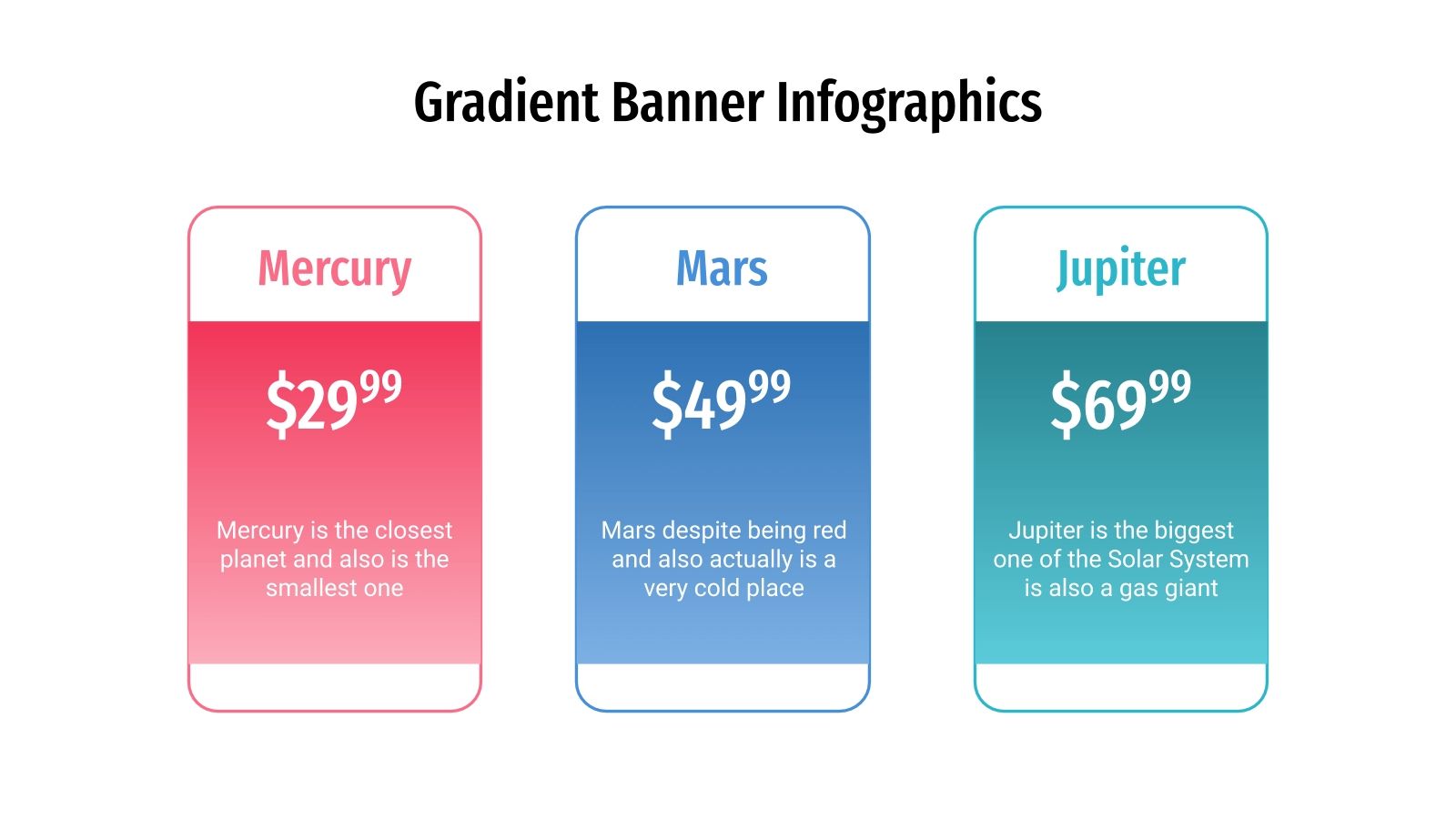 Gradient Banner Infographics

Mercury

$\$29^{99}$

Mercury is the closest planet and also is the smallest one

Mars

$\$49^{99}$

Mars despite being red and also actually is a very cold place

Jupiter

$\$69^{99}$

Jupiter is the biggest one of the Solar System is also a gas giant