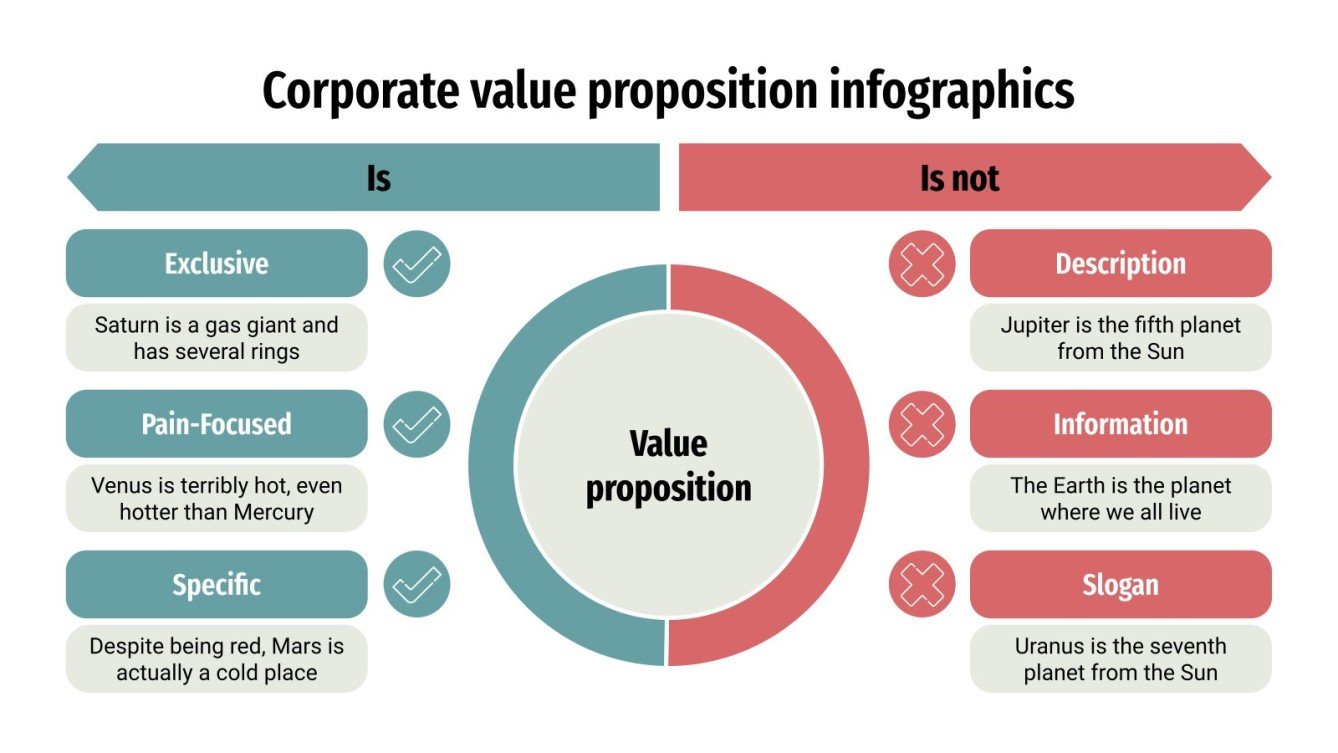 Corporate value proposition infographics

Is

Exclusive

Saturn is a gas giant and has several rings

Pain-Focused

Venus is terribly hot, even hotter than Mercury

Specific

Despite being red, Mars is actually a cold place

Value proposition

Is not

Description

Jupiter is the fifth planet from the Sun

Information

The Earth is the planet where we all live

Slogan

Uranus is the seventh planet from the Sun