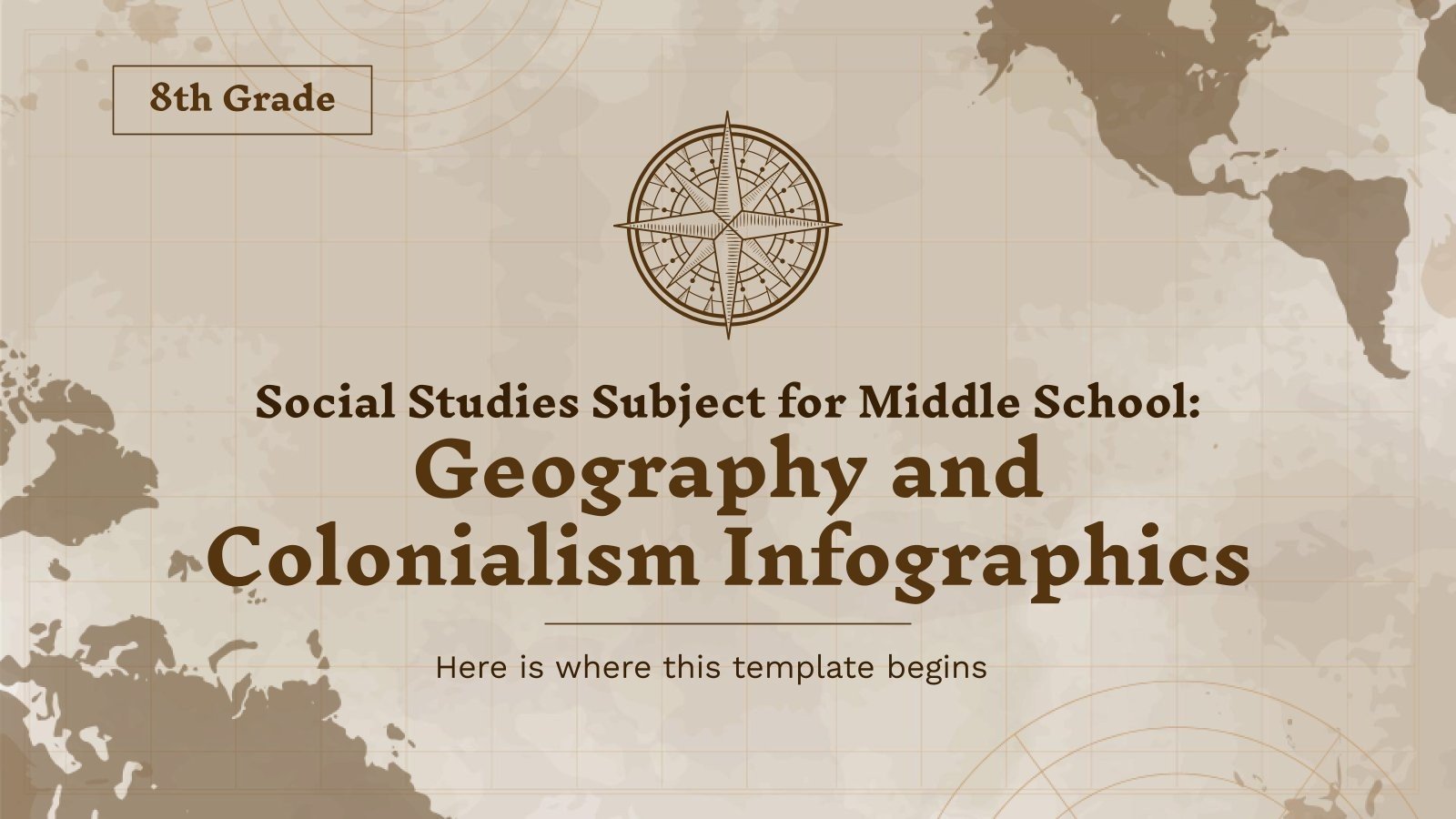 8th Grade

Social Studies Subject for Middle School:
Geography and Colonialism Infographics

Here is where this template begins