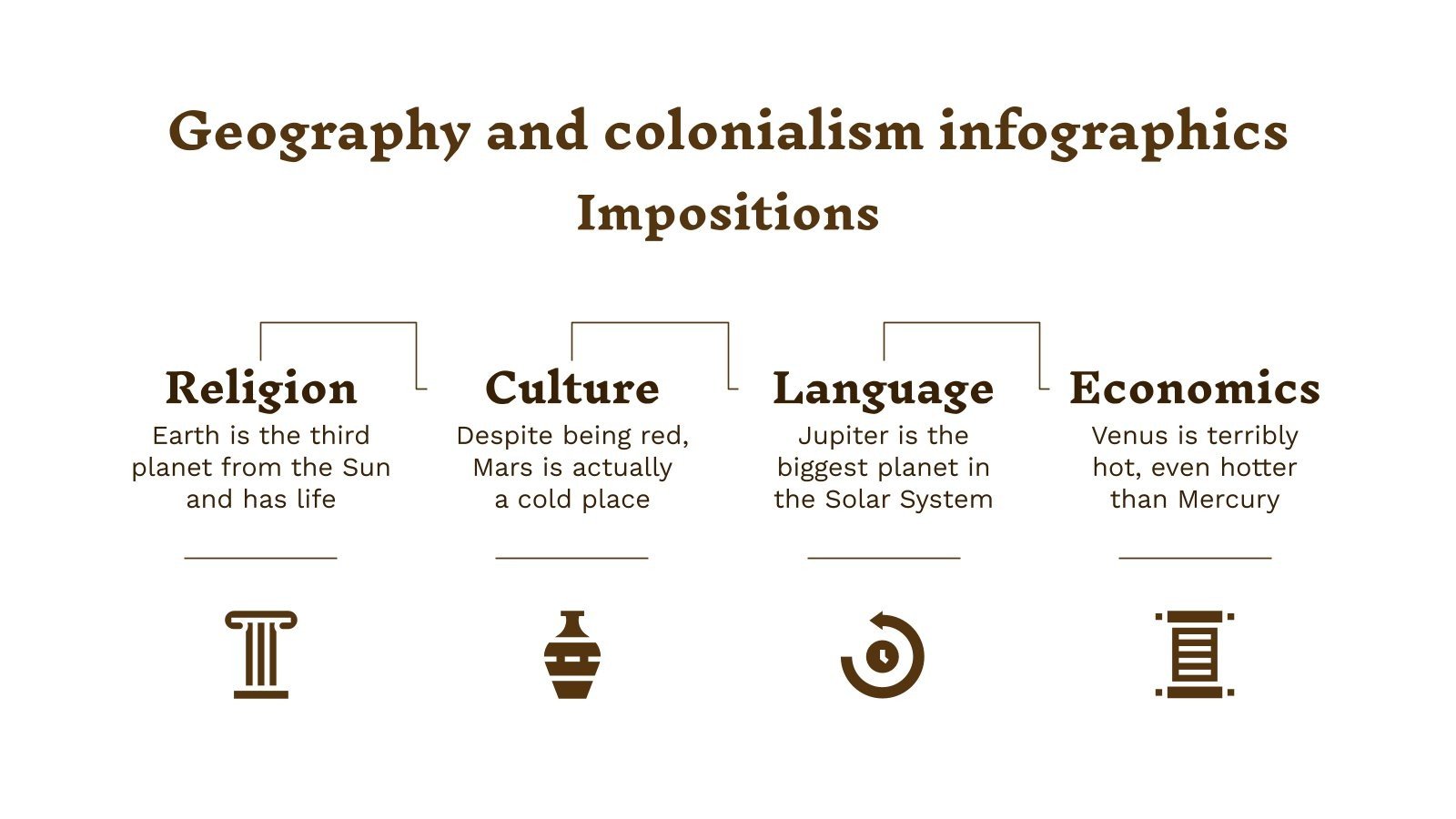 Geography and colonialism infographics
Impositions

Religion
Earth is the third planet from the Sun and has life

Culture
Despite being red, Mars is actually a cold place

Language
Jupiter is the biggest planet in the Solar System

Economics
Venus is terribly hot, even hotter than Mercury