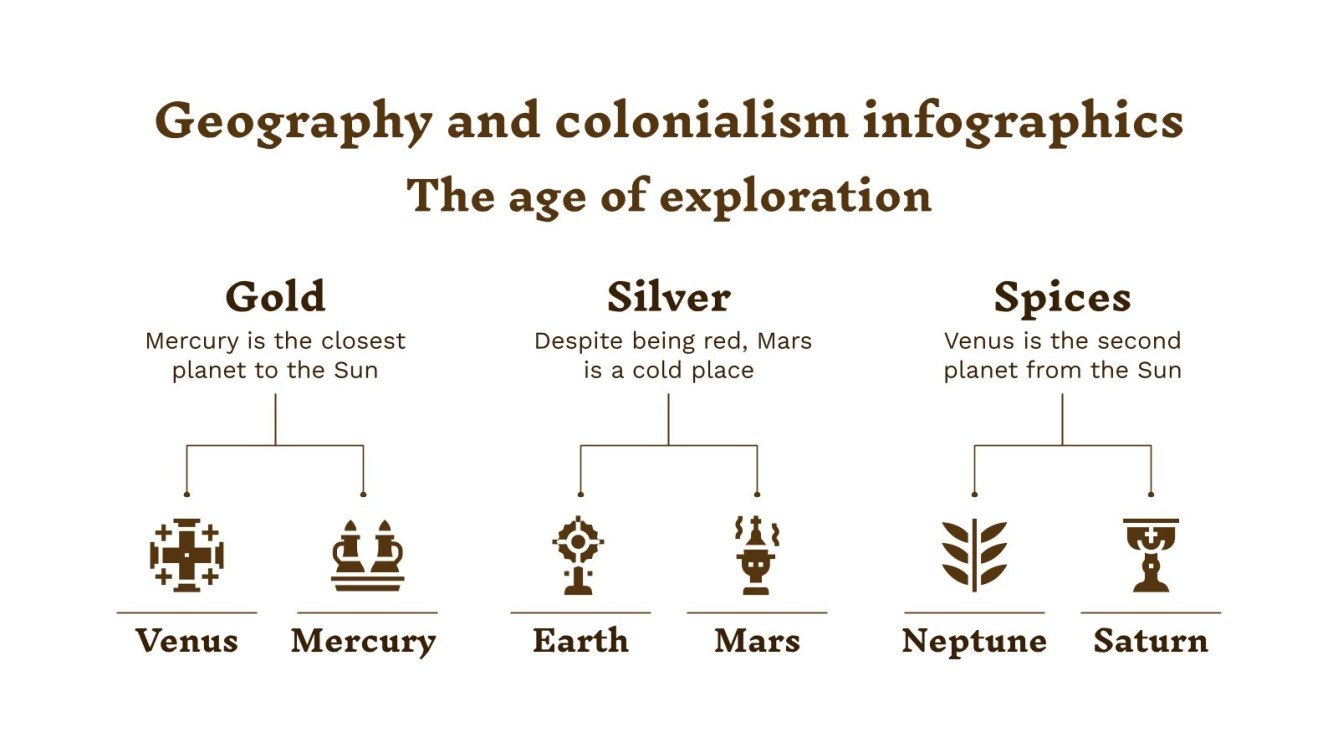 Geography and colonialism infographics
The age of exploration

Gold
Mercury is the closest planet to the Sun

Venus
Mercury

Silver
Despite being red, Mars is a cold place

Earth
Mars

Spices
Venus is the second planet from the Sun

Neptune
Saturn