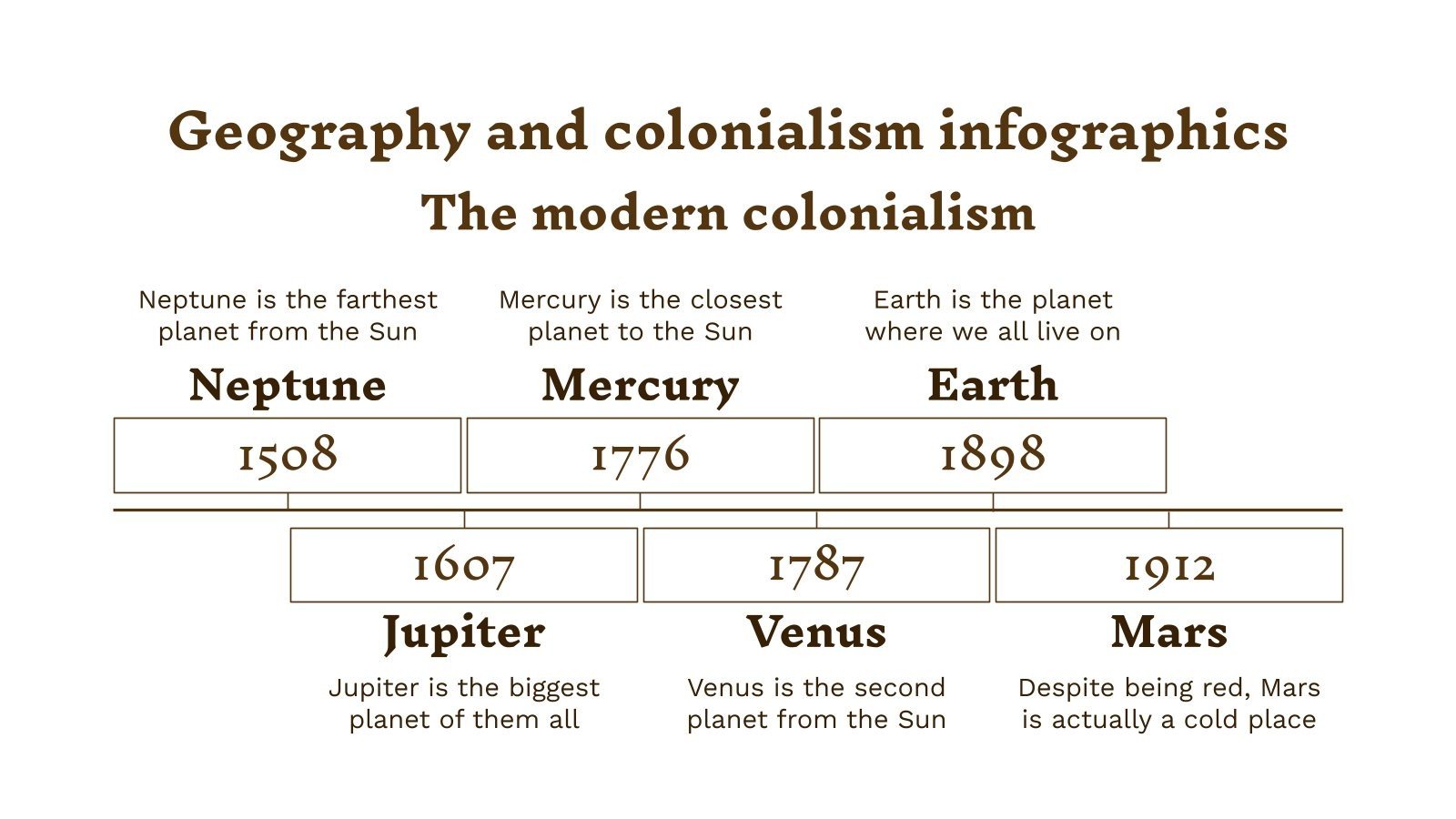 Geography and colonialism infographics
The modern colonialism

Neptune is the farthest planet from the Sun
Neptune
1508

Mercury is the closest planet to the Sun
Mercury
1776

Earth is the planet where we all live on
Earth
1898

1607
Jupiter
Jupiter is the biggest planet of them all

1787
Venus
Venus is the second planet from the Sun

1912
Mars
Despite being red, Mars is actually a cold place