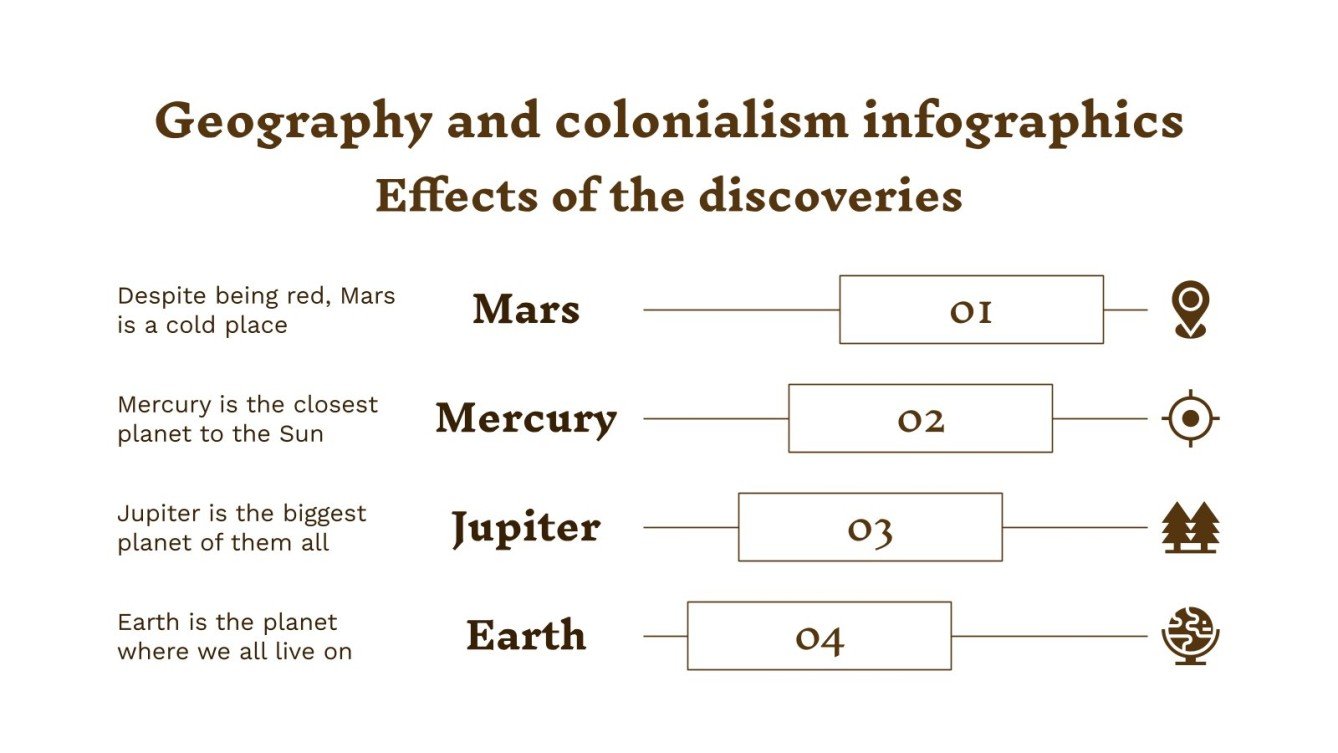 Geography and colonialism infographics
Effects of the discoveries

Despite being red, Mars is a cold place
Mars
01

Mercury is the closest planet to the Sun
Mercury
02

Jupiter is the biggest planet of them all
Jupiter
03

Earth is the planet where we all live on
Earth
04