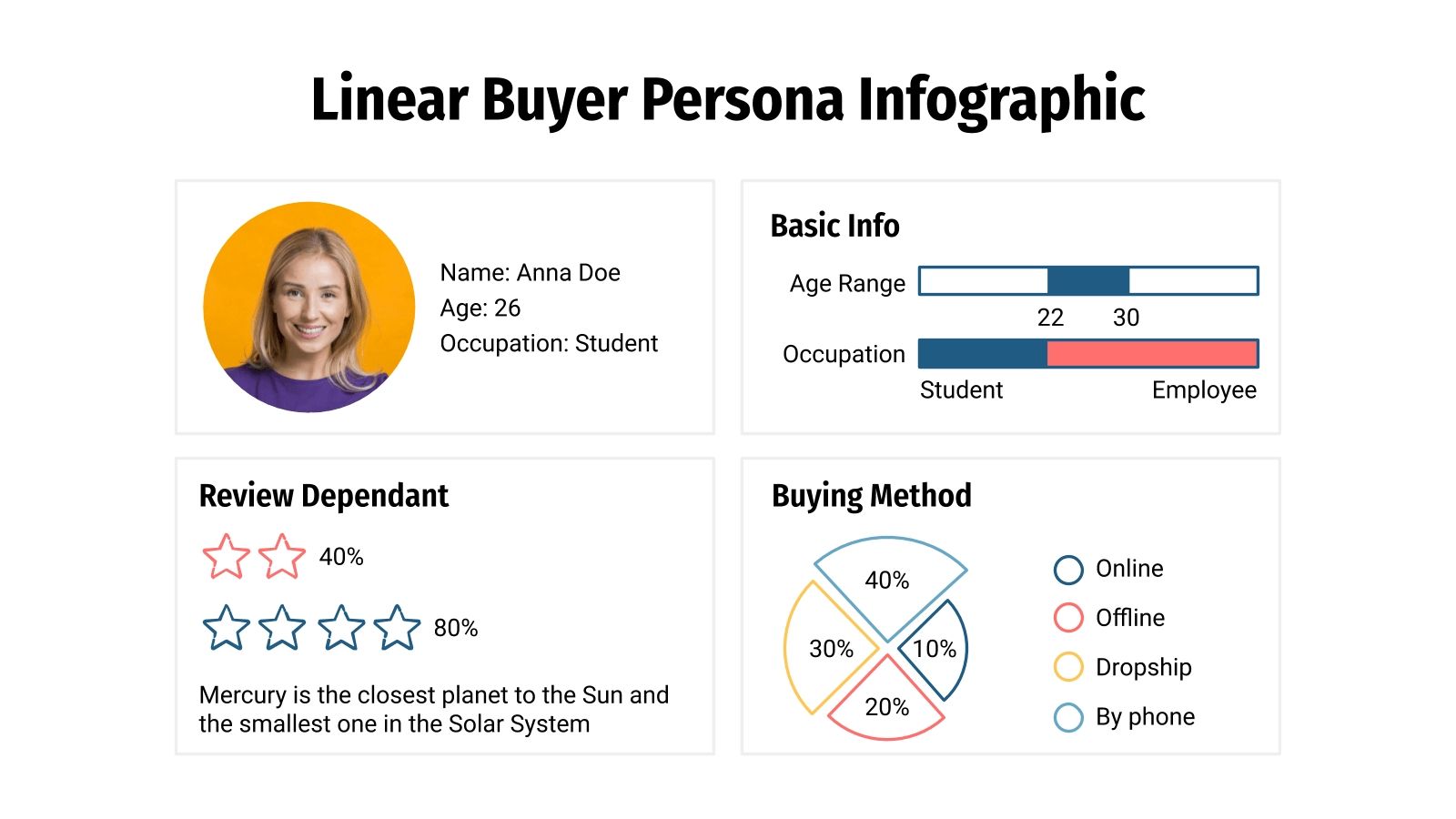 Linear Buyer Persona Infographic

Name: Anna Doe
Age: 26
Occupation: Student

Basic Info

Age Range

22 30

Occupation

Student Employee

Review Dependant

40%

80%

Mercury is the closest planet to the Sun and the smallest one in the Solar System

Buying Method

40%

30%

10%

20%

Online

Offline

Dropship

By phone