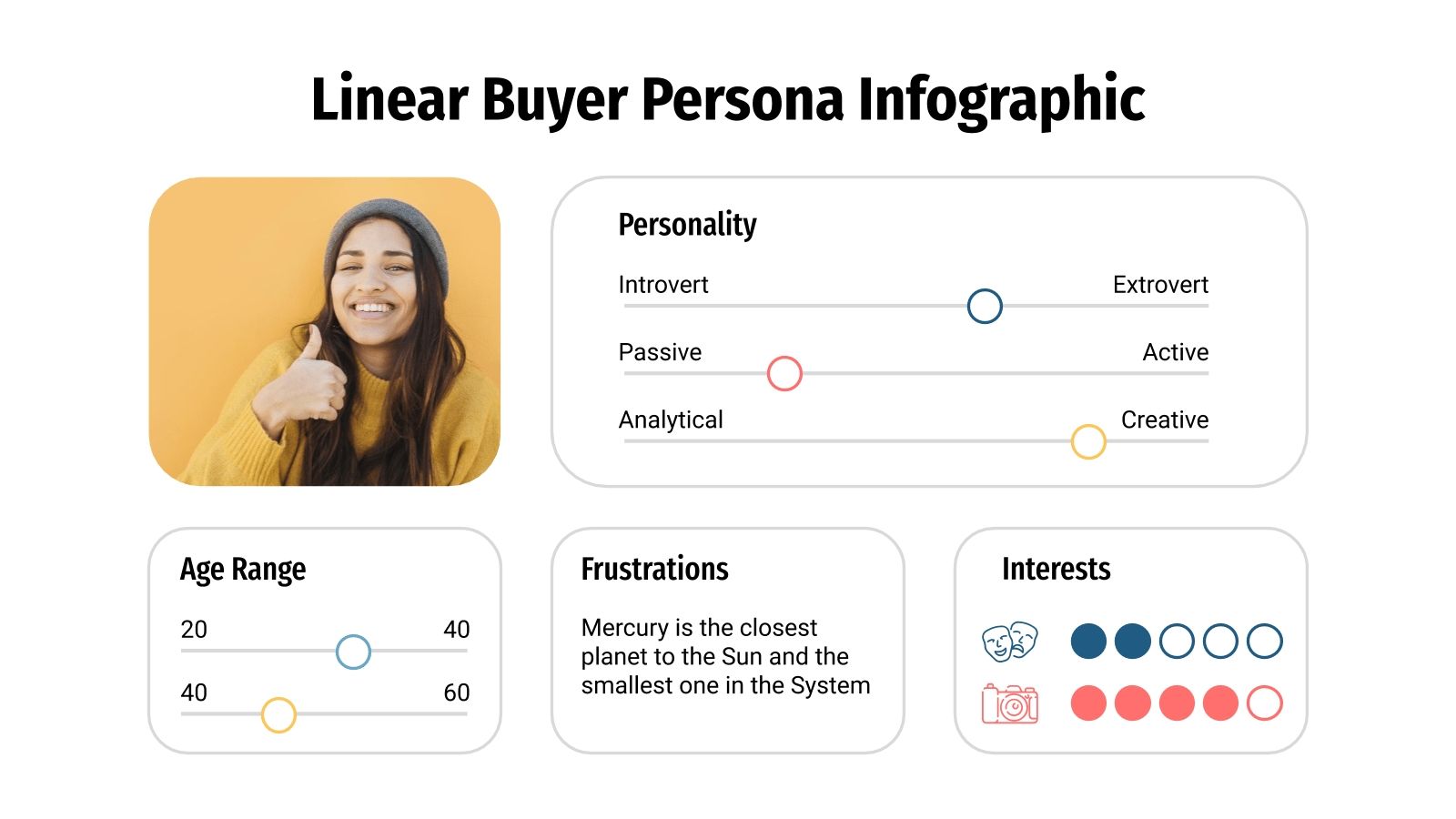 Linear Buyer Persona Infographic

Personality

Introvert

Extrovert

Passive

Active

Analytical

Creative

Age Range

20

40

40

60

Frustrations

Mercury is the closest planet to the Sun and the smallest one in the System

Interests