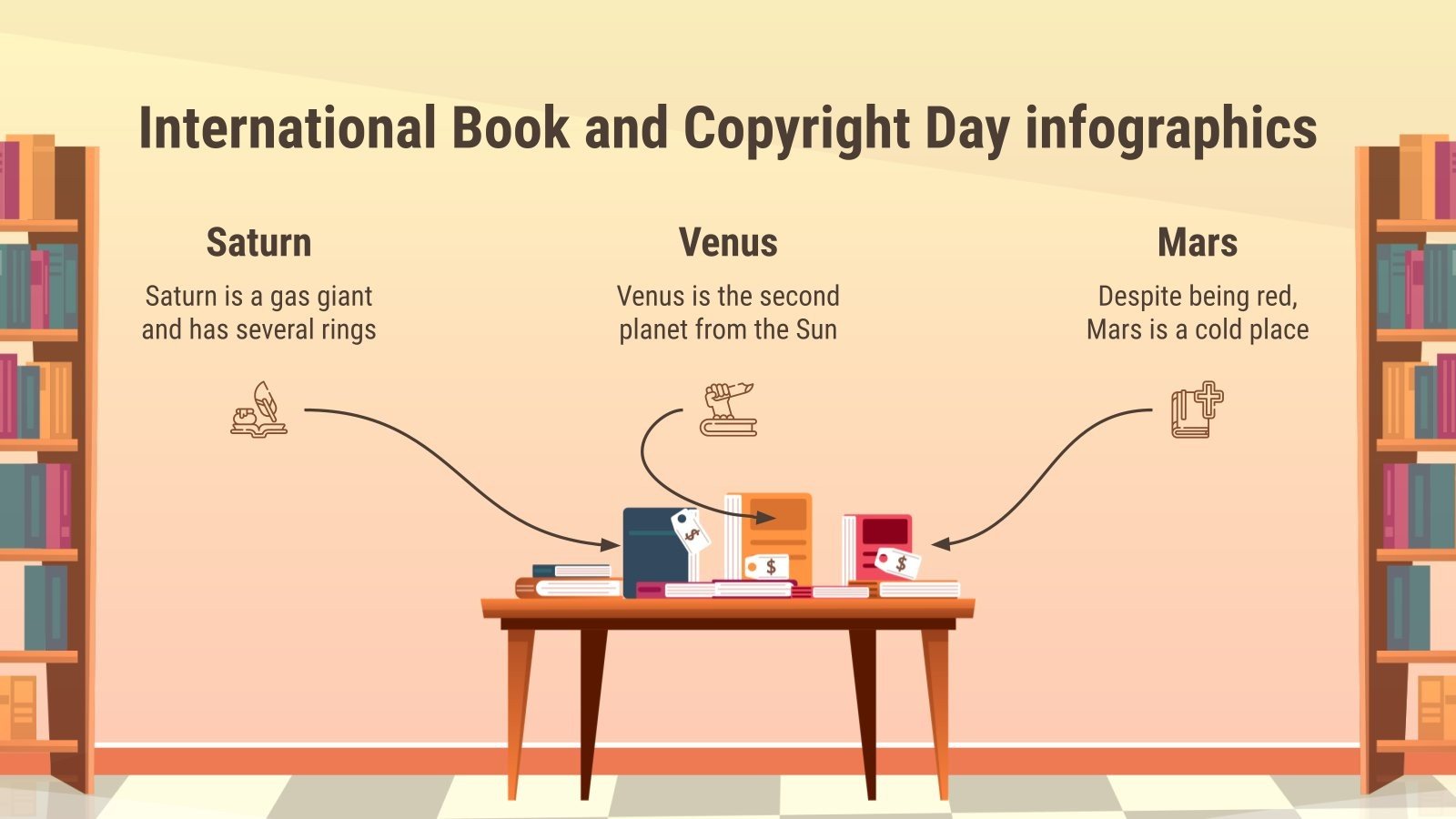 International Book and Copyright Day infographics

Saturn

Saturn is a gas giant and has several rings

Venus

Venus is the second planet from the Sun

Mars

Despite being red, Mars is a cold place

$

$

$