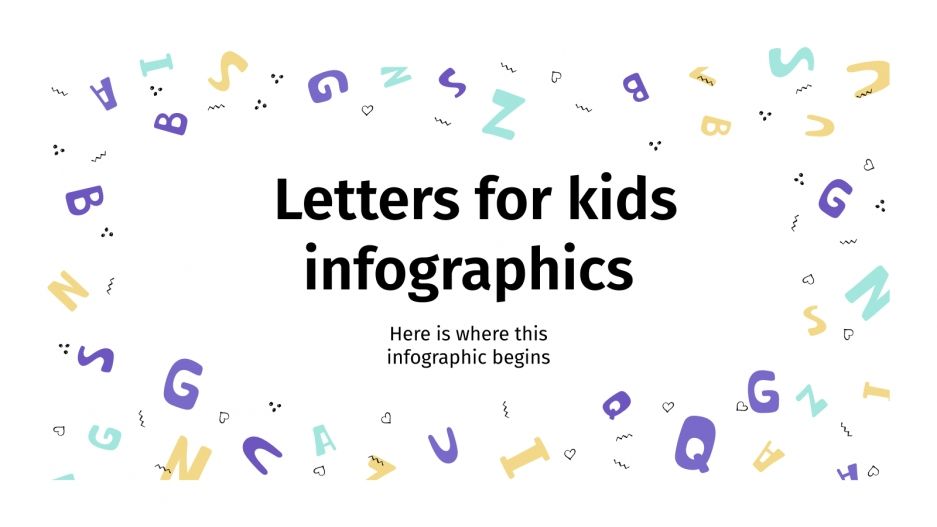 Letters for kids infographics

Here is where this infographic begins