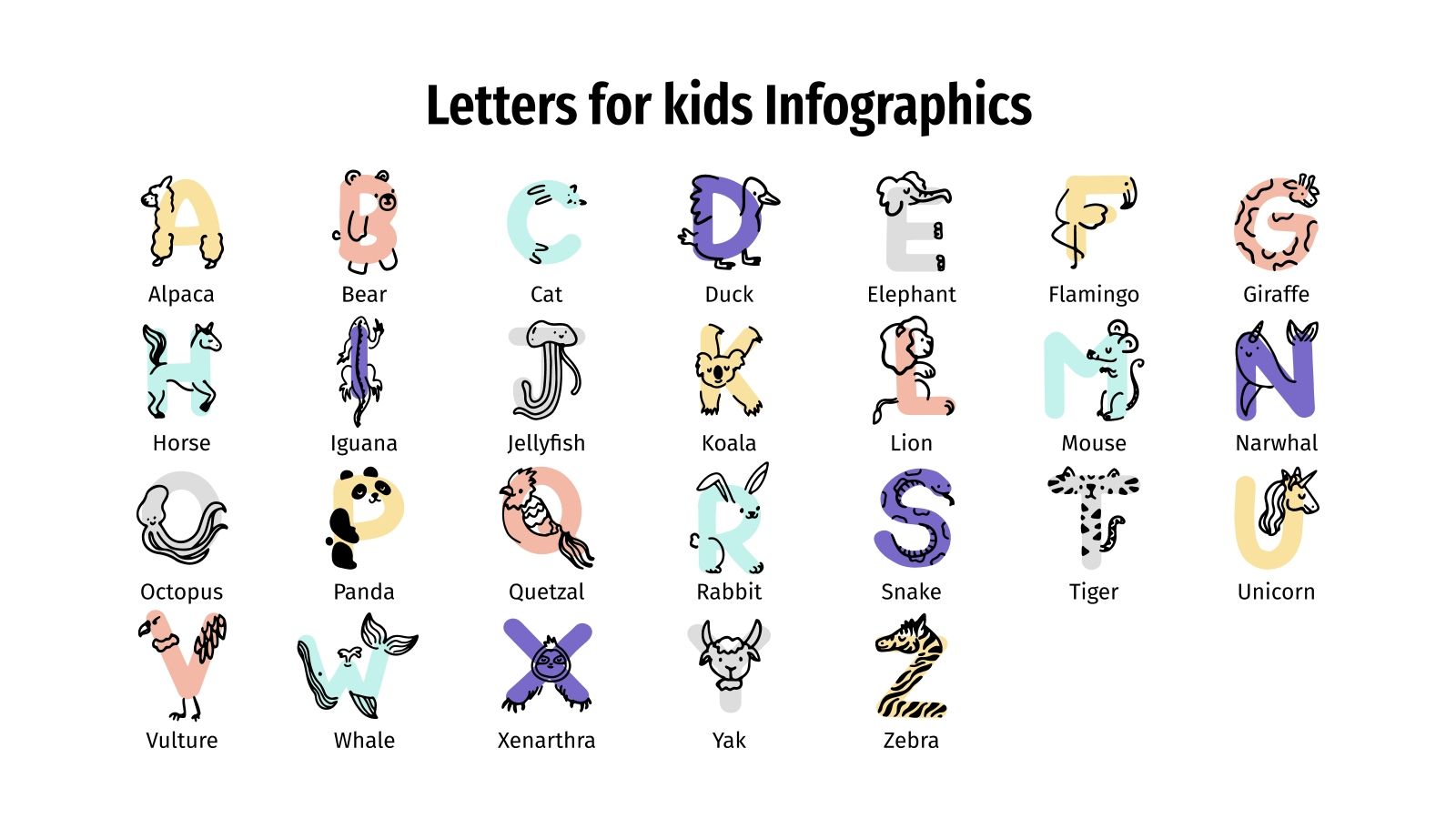 Letters for kids Infographics

A
Alpaca

B
Bear

C
Cat

D
Duck

E
Elephant

F
Flamingo

G
Giraffe

H
Horse

I
Iguana

J
Jellyfish

K
Koala

L
Lion

M
Mouse

N
Narwhal

O
Octopus

P
Panda

Q
Quetzal

R
Rabbit

S
Snake

T
Tiger

U
Unicorn

V
Vulture

W
Whale

X
Xenarthra

Y
Yak

Z
Zebra