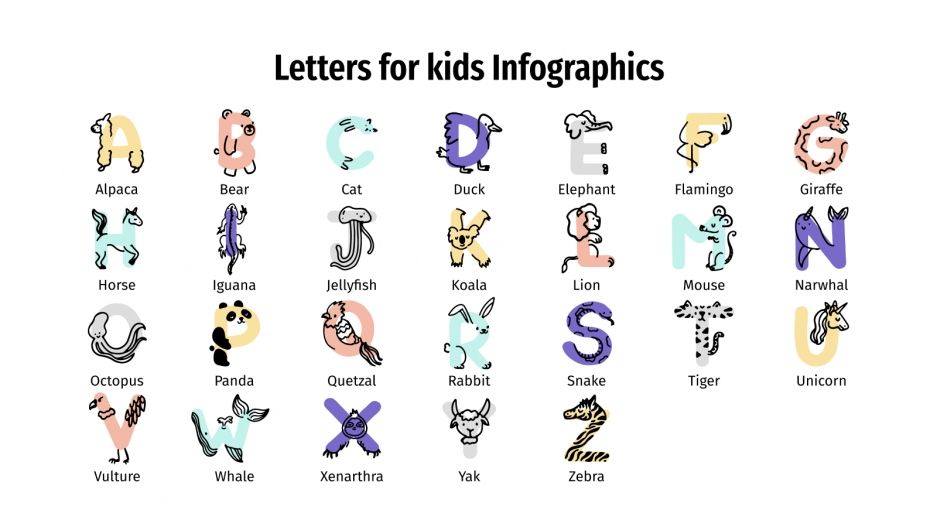 Letters for kids Infographics

A
Alpaca

B
Bear

C
Cat

D
Duck

E
Elephant

F
Flamingo

G
Giraffe

H
Horse

I
Iguana

J
Jellyfish

K
Koala

L
Lion

M
Mouse

N
Narwhal

O
Octopus

P
Panda

Q
Quetzal

R
Rabbit

S
Snake

T
Tiger

U
Unicorn

V
Vulture

W
Whale

X
Xenarthra

Y
Yak

Z
Zebra