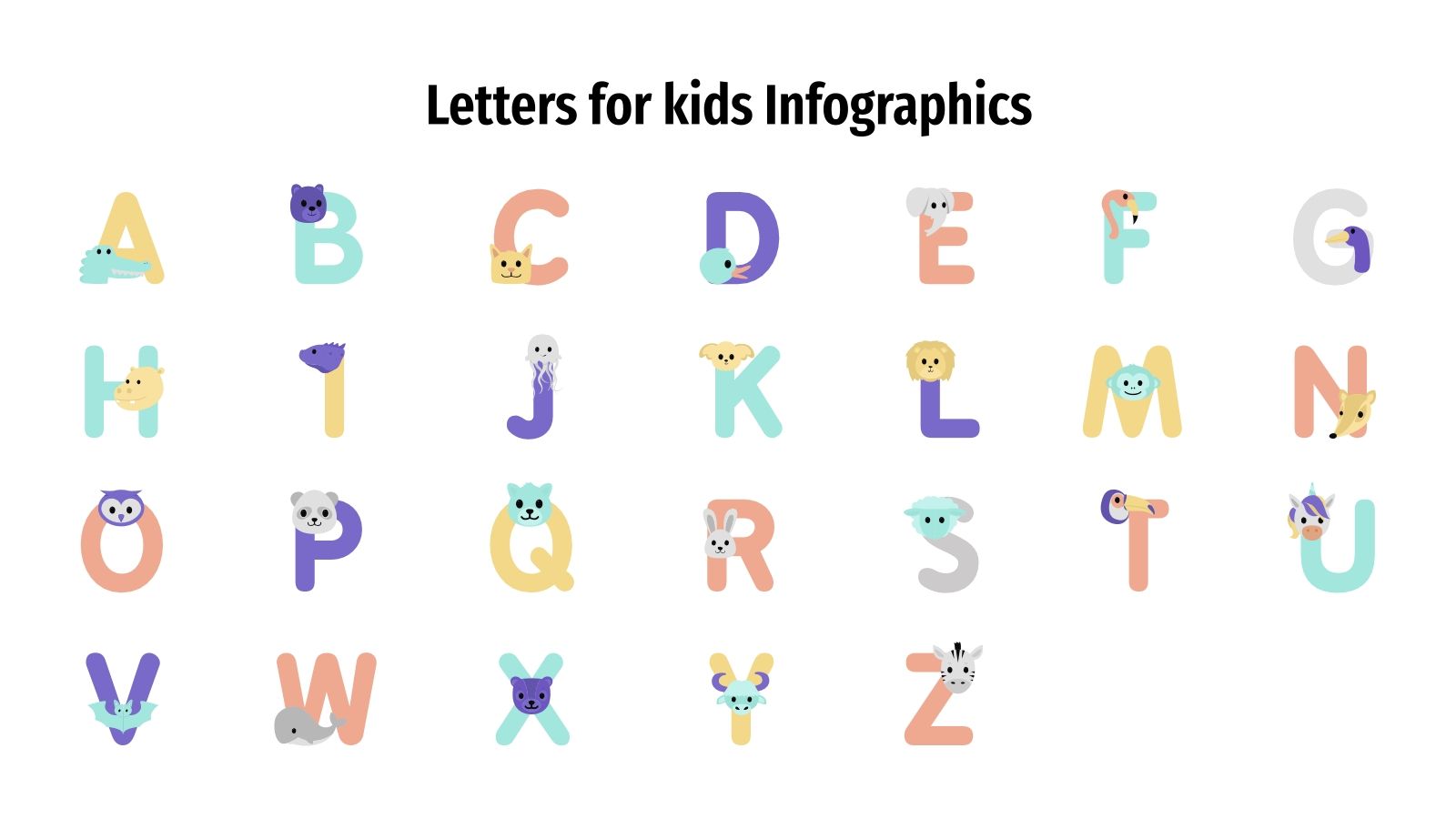 Letters for kids Infographics

A B C D E F G

H I J K L M N

O P Q R S T U

V W X Y Z