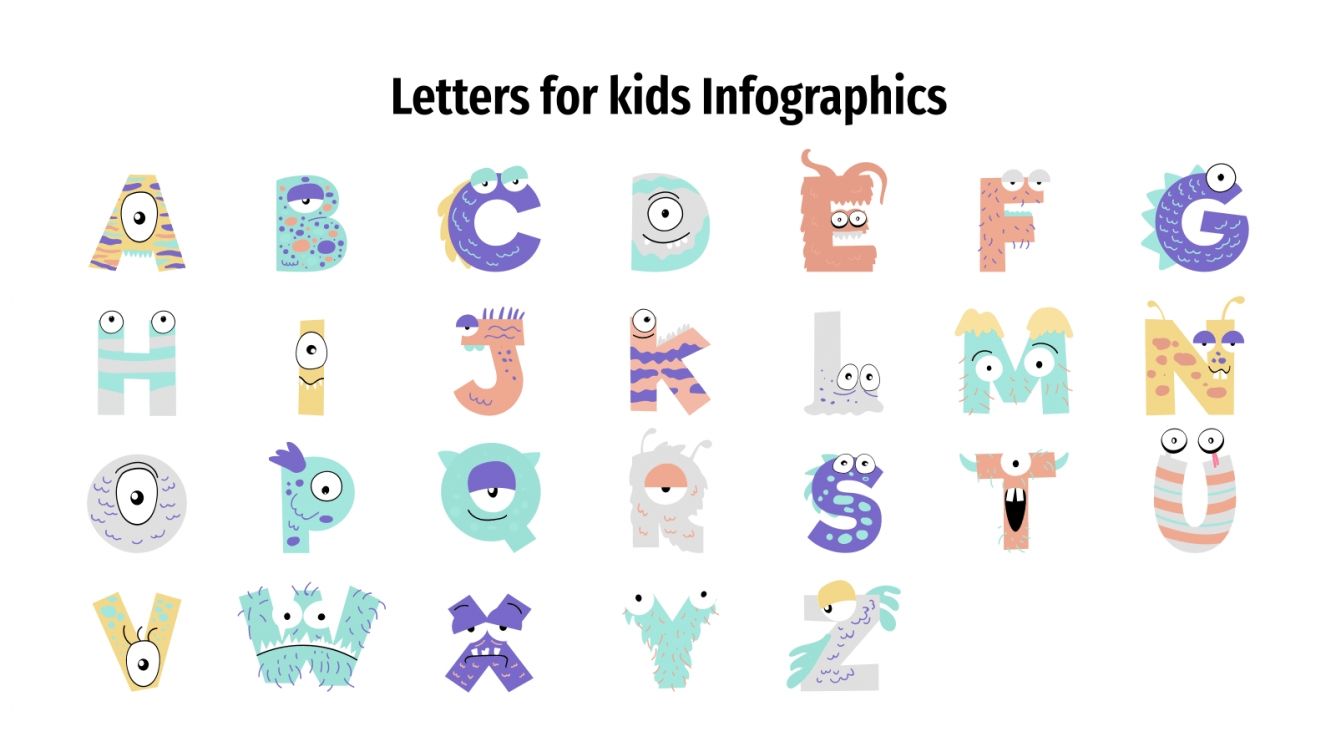 Letters for kids Infographics

A B C D E F G
H I J K L M N
O P Q R S T U
V W X Y Z