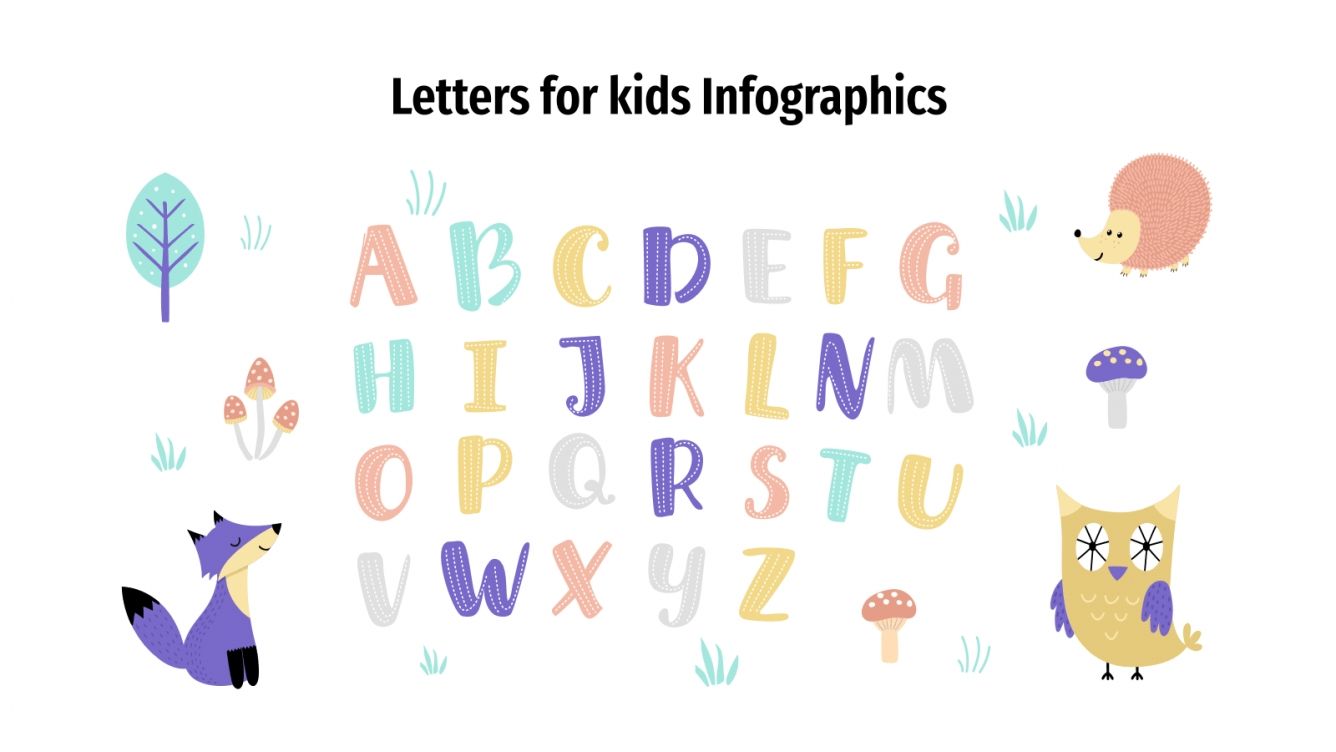 Letters for kids Infographics

A B C D E F G
H I J K L N M
O P Q R S T U
V W X Y Z