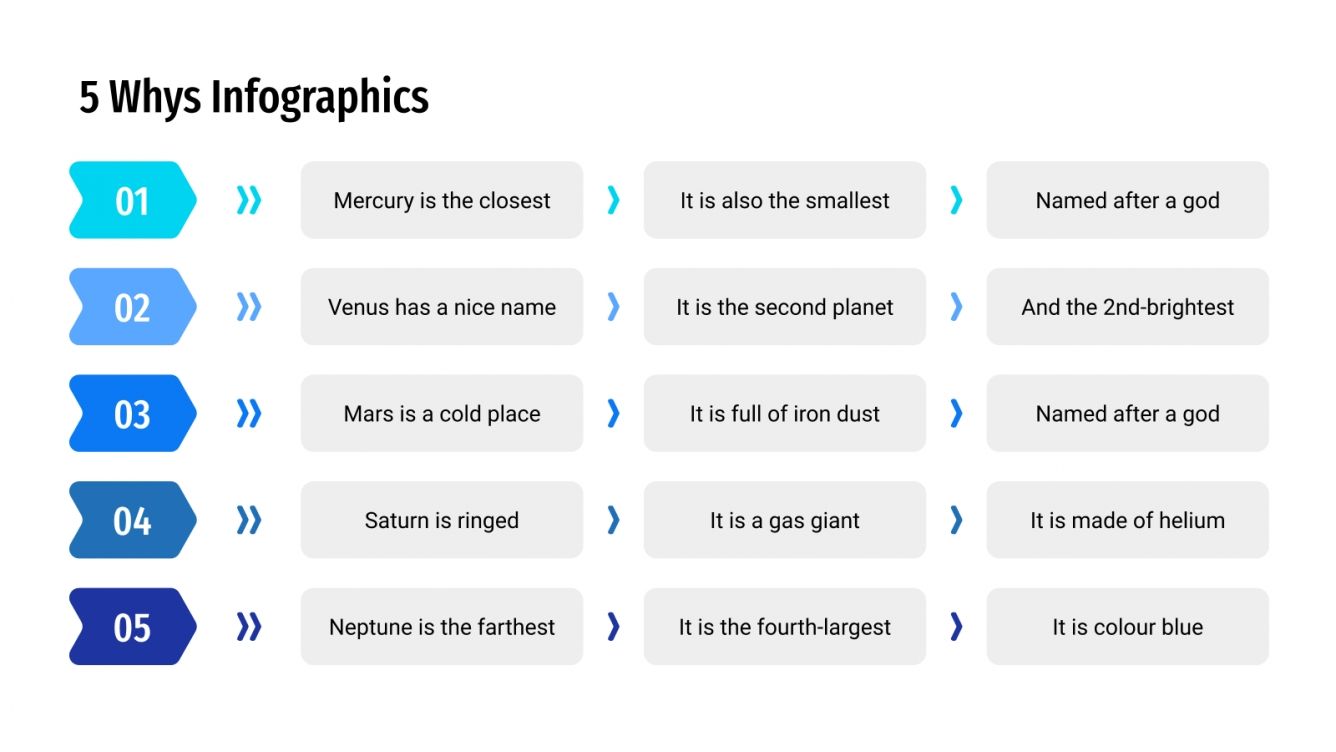 5 Whys Infographics

01 Mercury is the closest It is also the smallest Named after a god

02 Venus has a nice name It is the second planet And the 2nd-brightest

03 Mars is a cold place It is full of iron dust Named after a god

04 Saturn is ringed It is a gas giant It is made of helium

05 Neptune is the farthest It is the fourth-largest It is colour blue